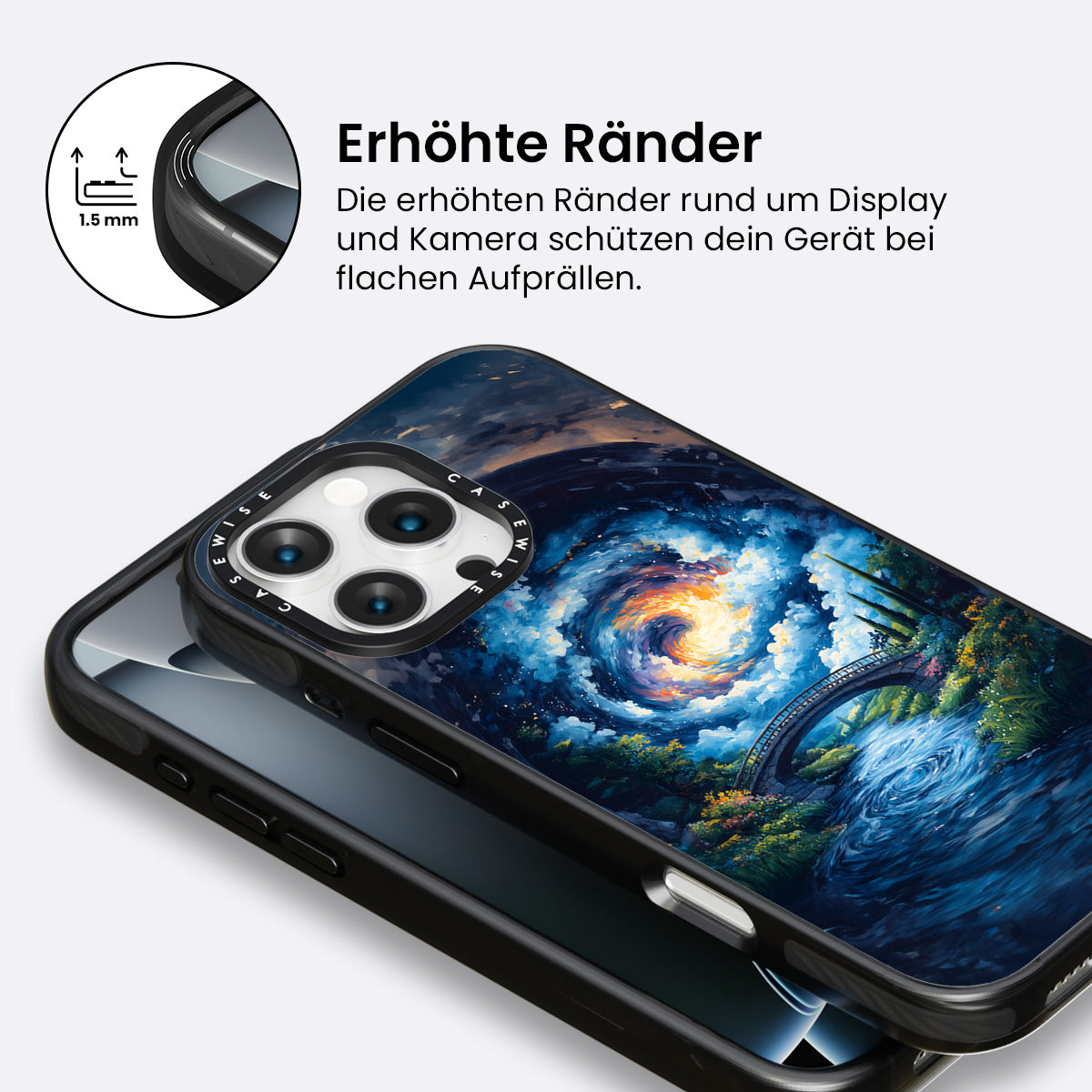 1.5 mm

Erhöhte Ränder

Die erhöhten Ränder rund um Display und Kamera schützen dein Gerät bei flachen Aufprällen.

CASEWISE CASEWISE