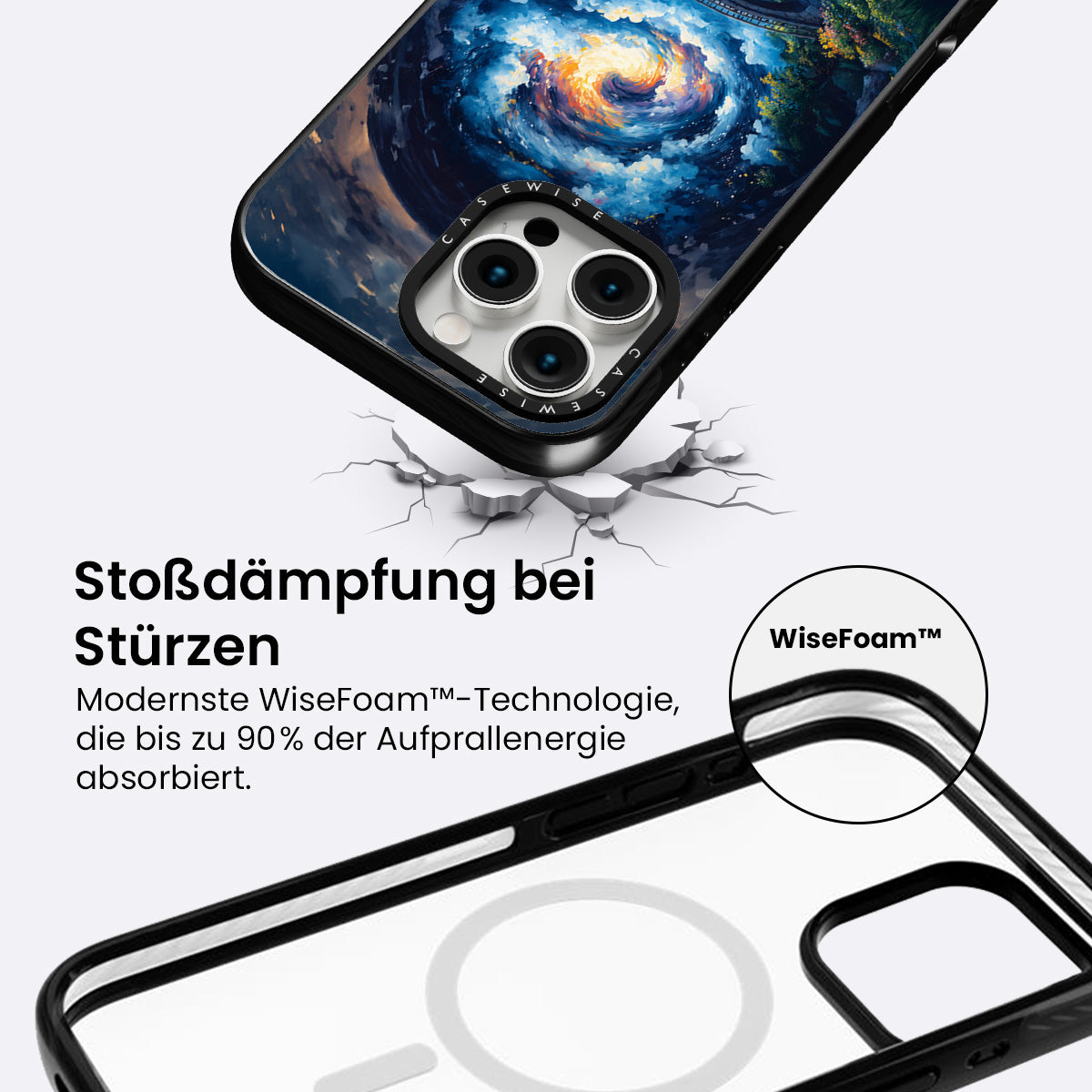 CASEWISE
CASEWISE

Stoßdämpfung bei Stürzen

Modernste WiseFoam™-Technologie, die bis zu 90% der Aufprallenergie absorbiert.

WiseFoam™