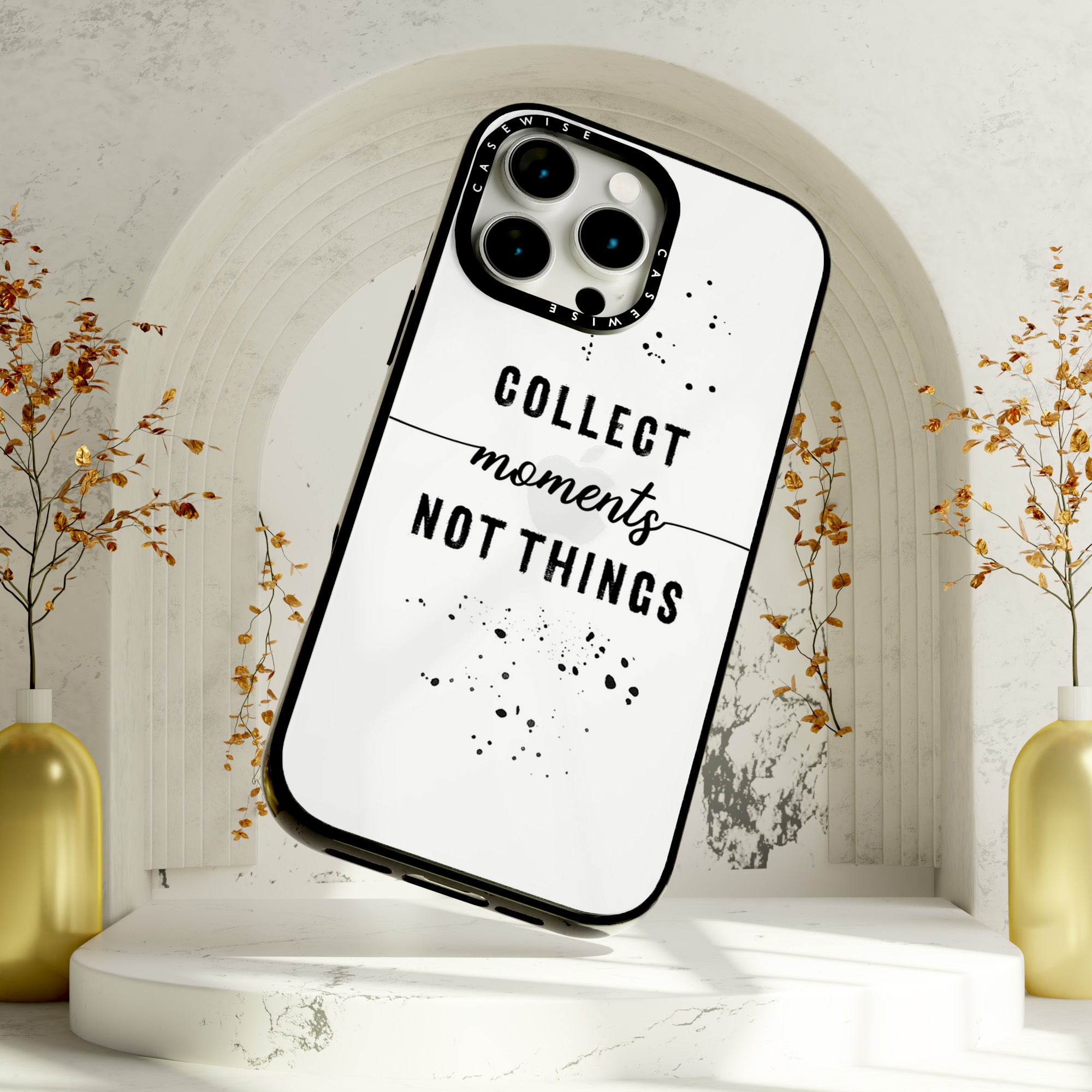 CASEWISE
CASEWISE

COLLECT
moments
NOT THINGS