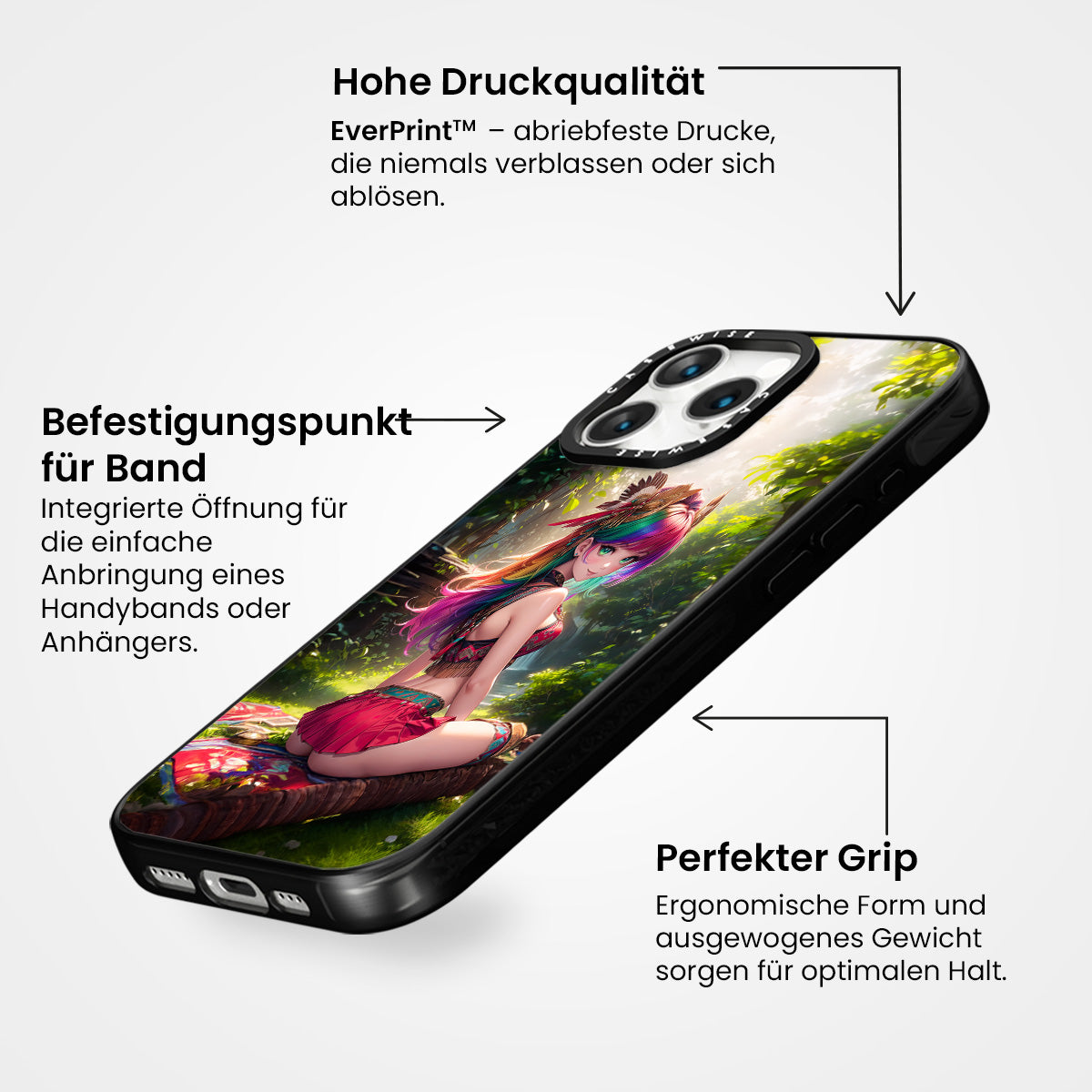 Hohe Druckqualität

EverPrint™ – abriebfeste Drucke, die niemals verblassen oder sich ablösen.

Befestigungspunkt für Band

Integrierte Öffnung für die einfache Anbringung eines Handybands oder Anhängers.

CASEWISE

CASEWISE

Perfekter Grip

Ergonomische Form und ausgewogenes Gewicht sorgen für optimalen Halt.