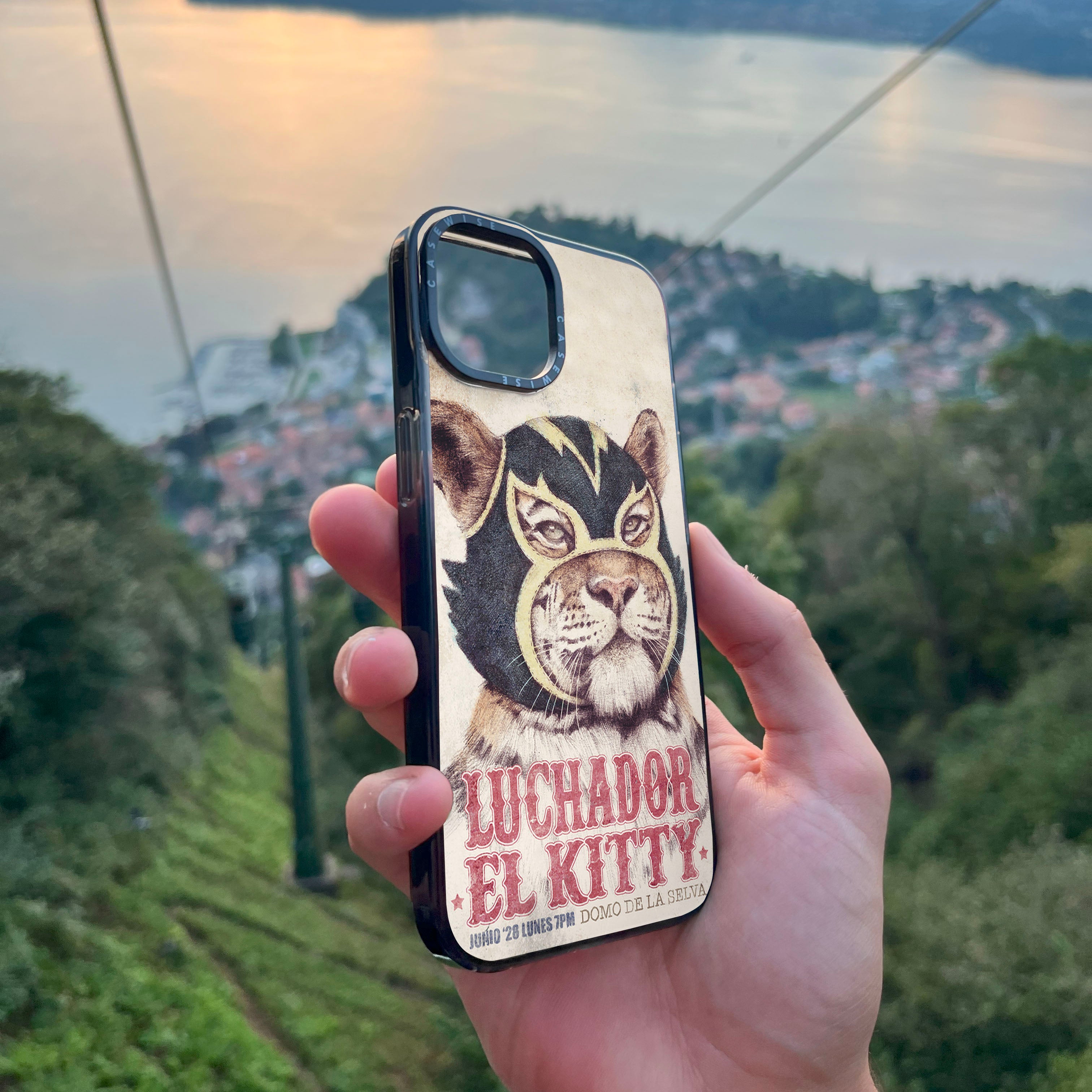 CASEWISE CASEWISE

LUCHADOR
EL KITTY

JUNIO '28 LUNES 7PM DOMO DE LA SELVA