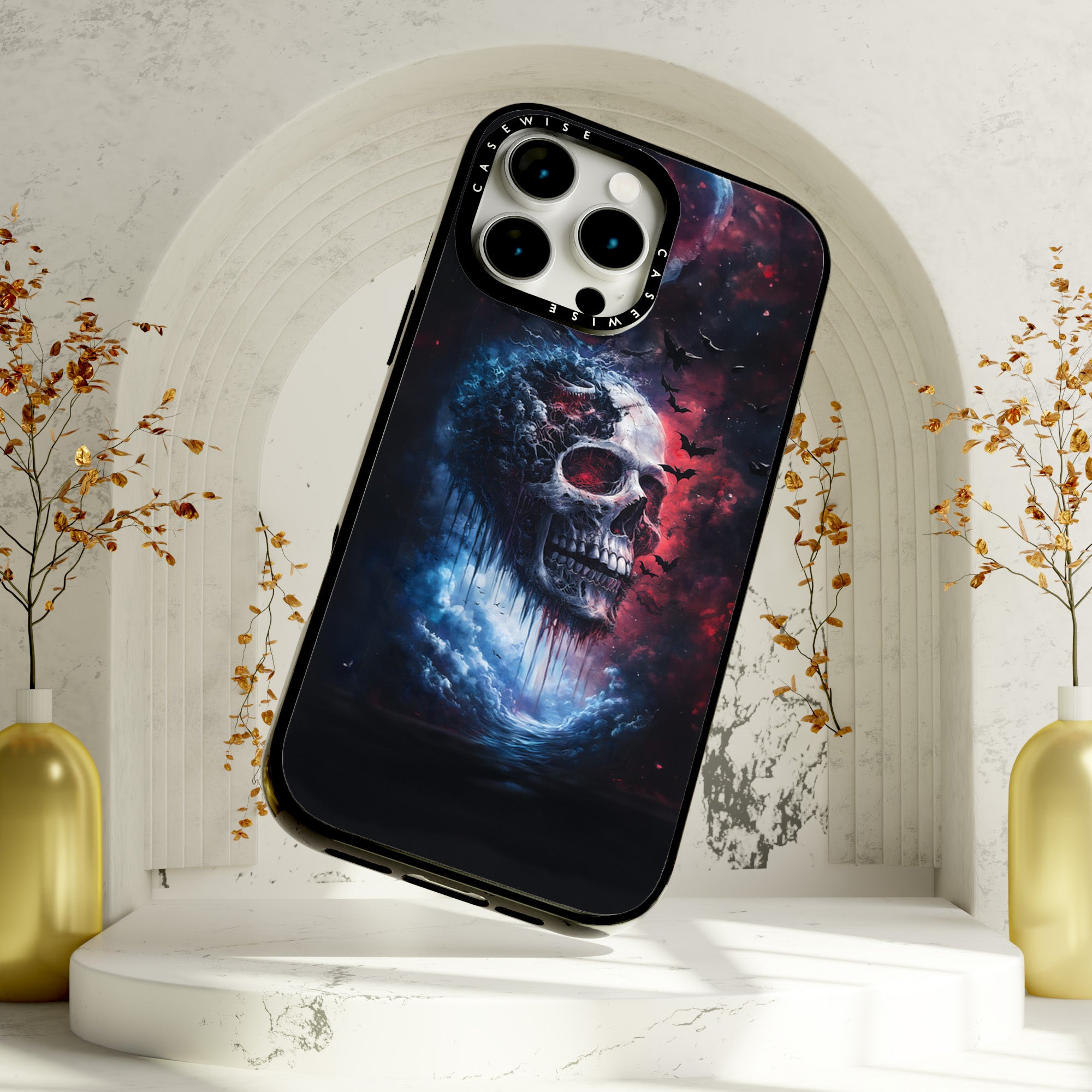 CASEWISE CASEWISE