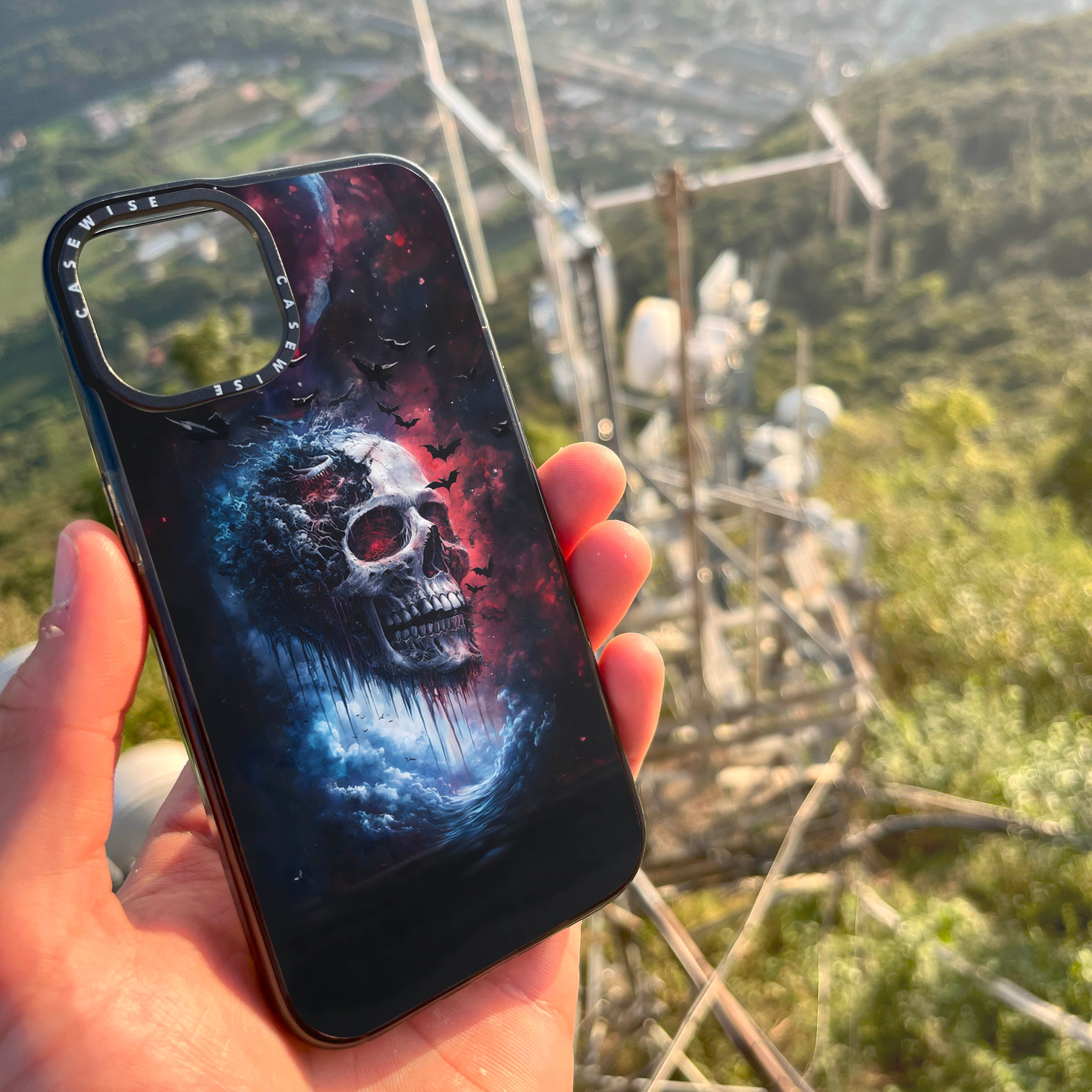 CASEWISE CASEWISE