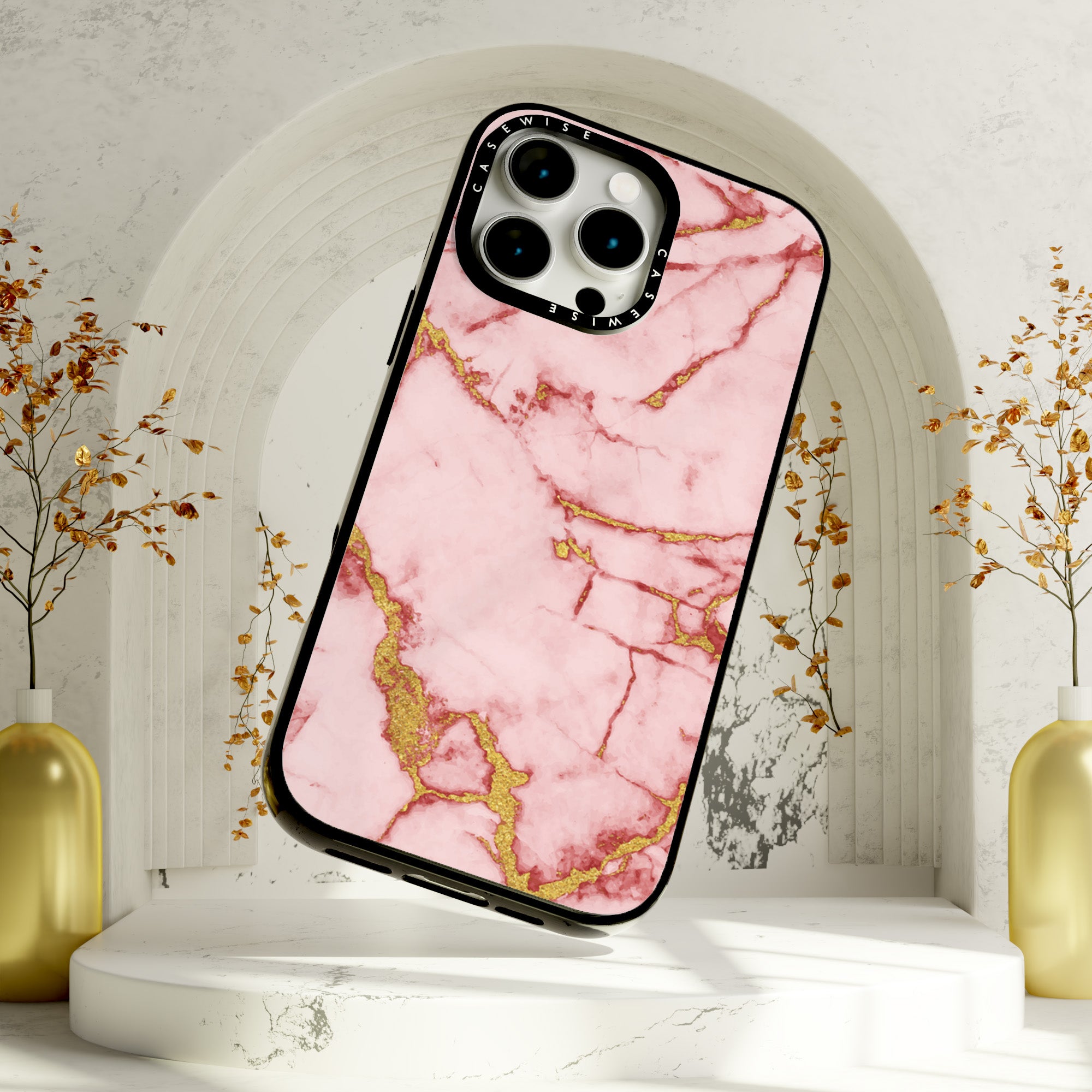 CASEWISE

CASEWISE