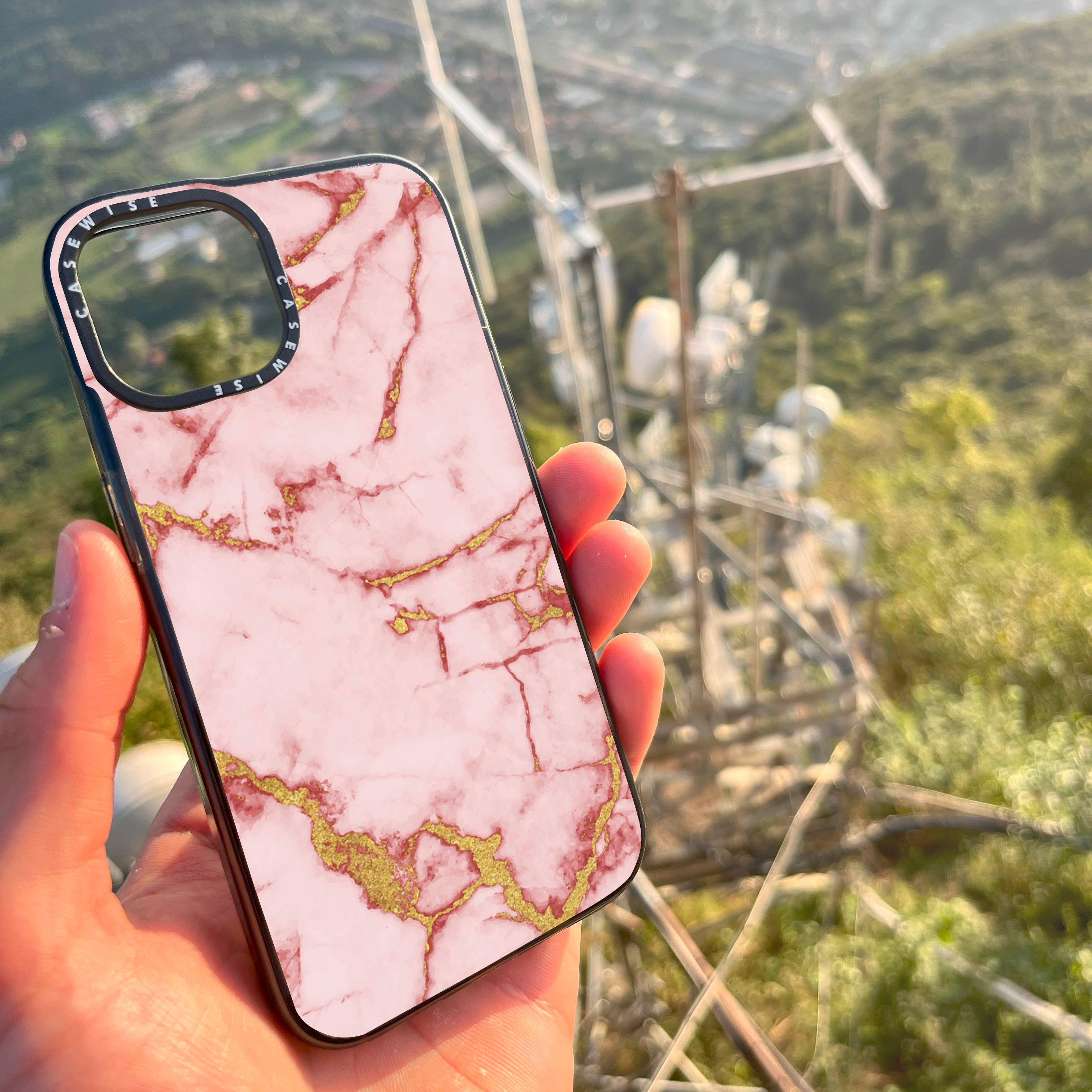 CASEWISE CASEWISE