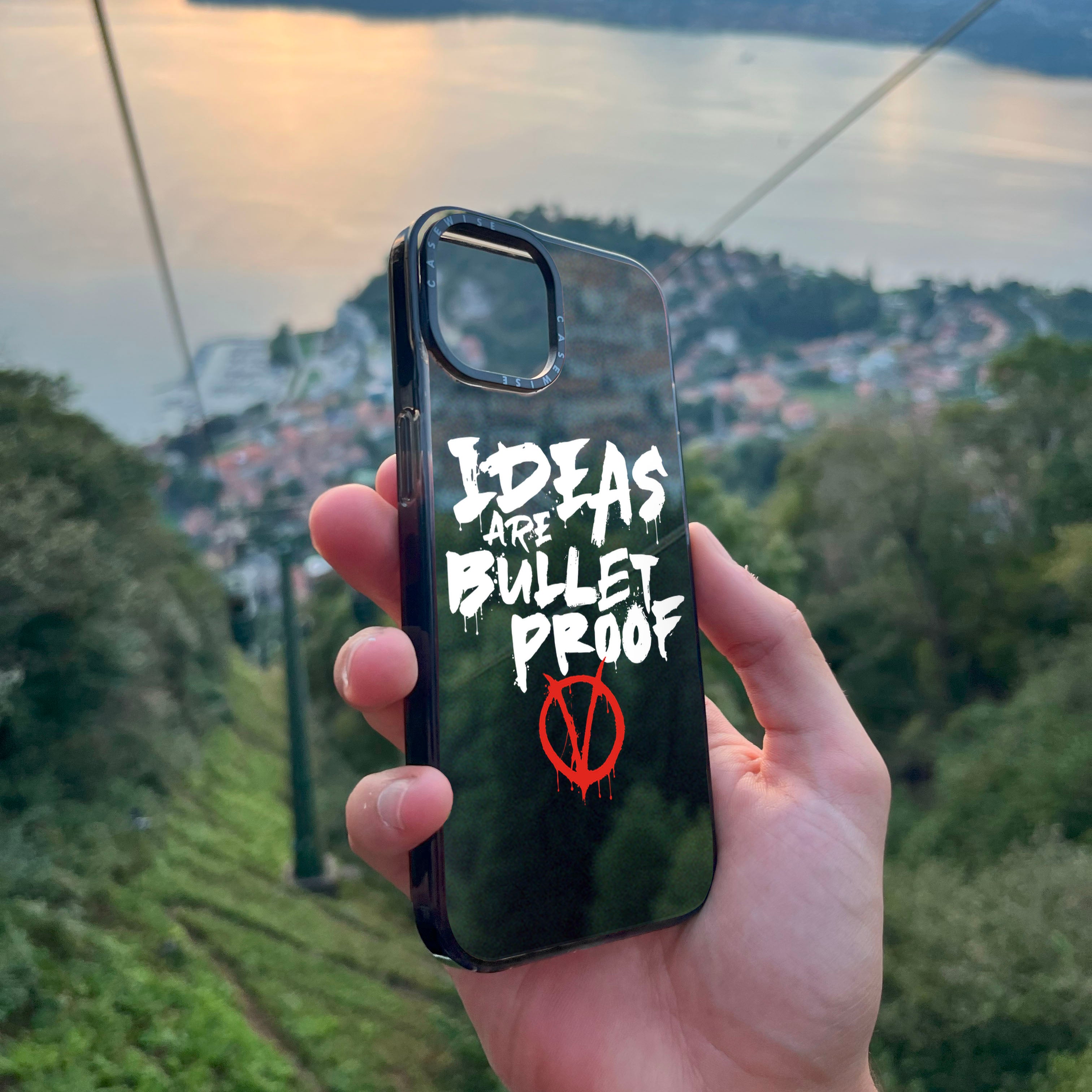 CASEWISE
CASEWISE

IDEAS ARE BULLET PROOF
V