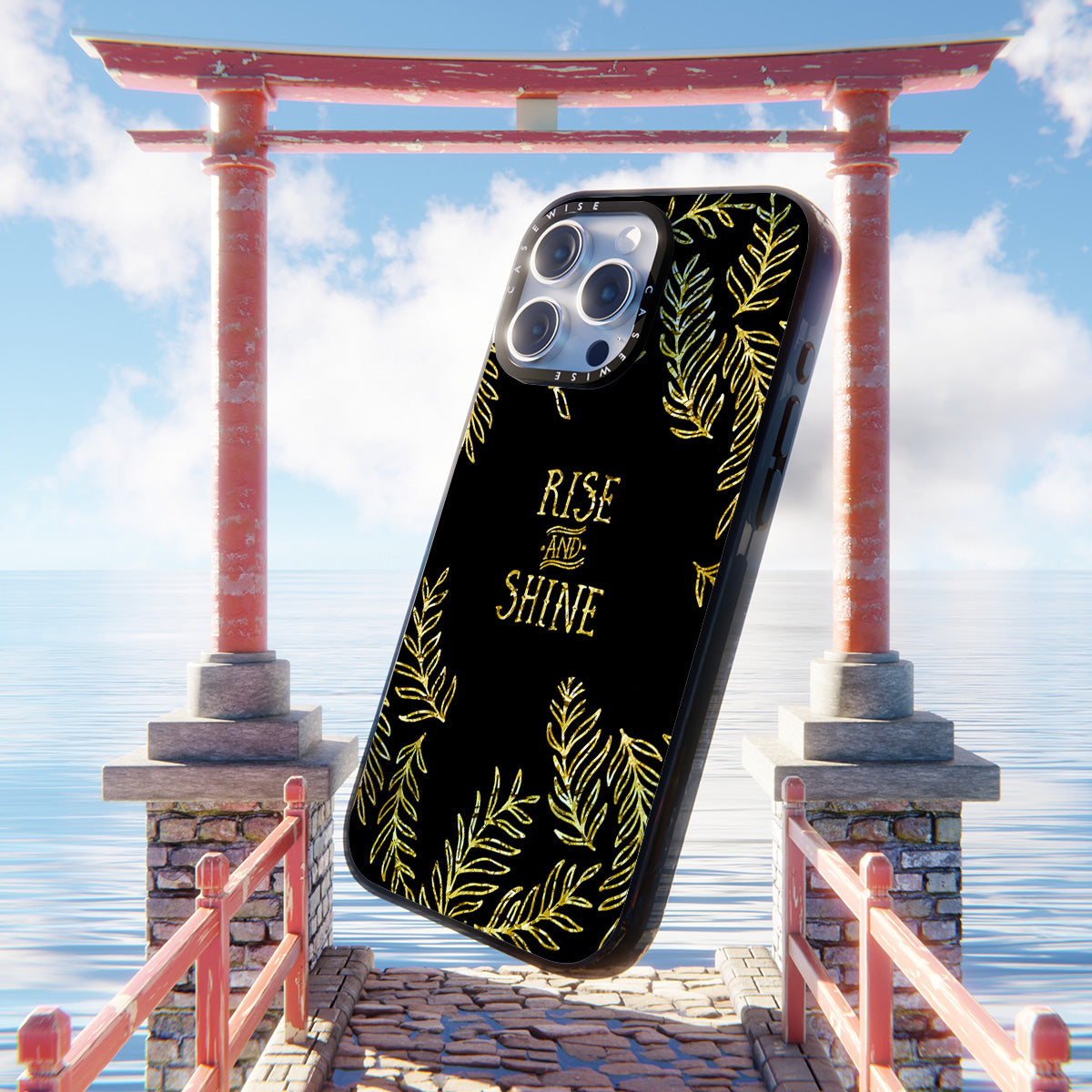 CASEWISE CASEWISE

RISE
AND
SHINE