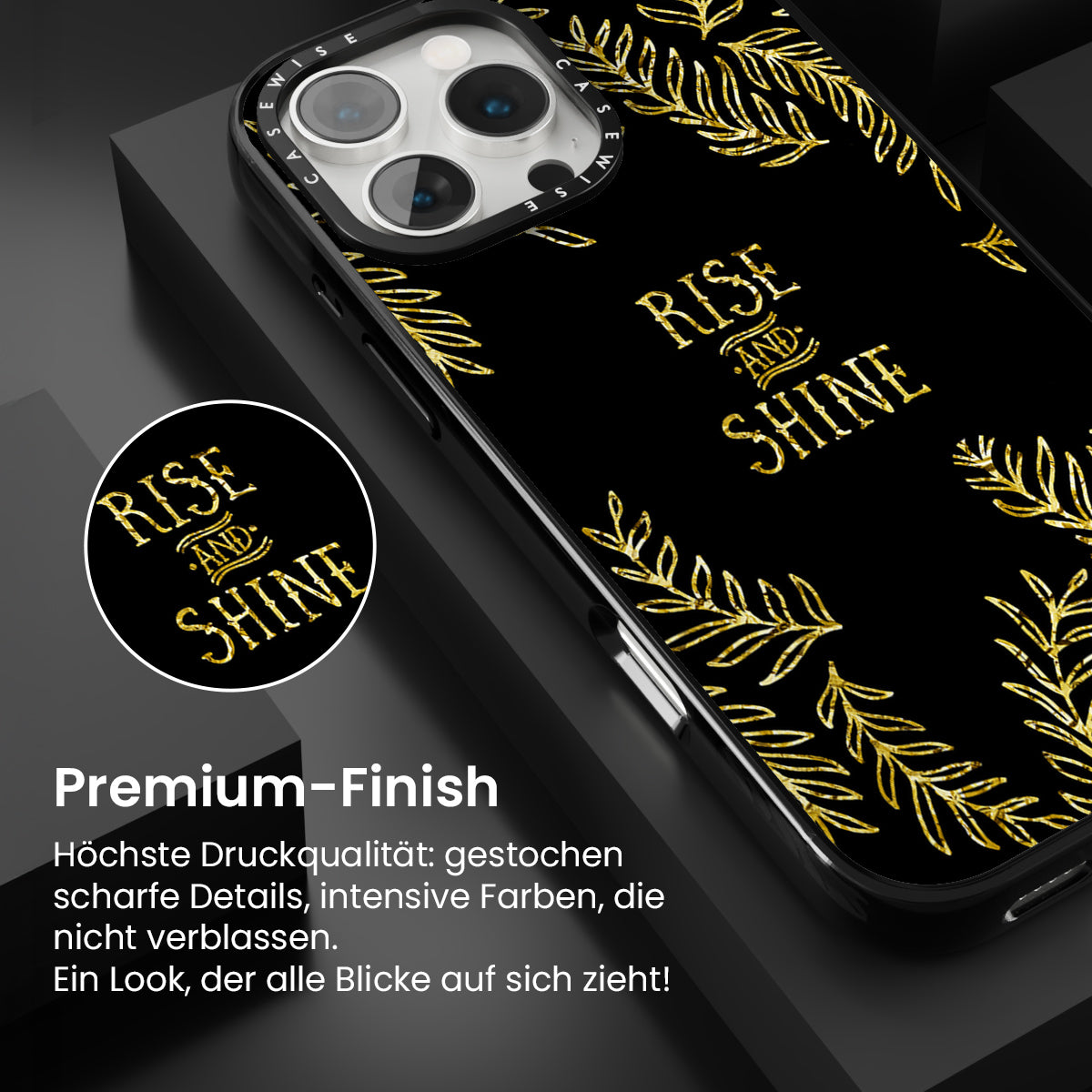 CASEWISE CASEWISE

RISE AND SHINE

RISE AND SHINE

Premium-Finish

Höchste Druckqualität: gestochen scharfe Details, intensive Farben, die nicht verblassen.
Ein Look, der alle Blicke auf sich zieht!