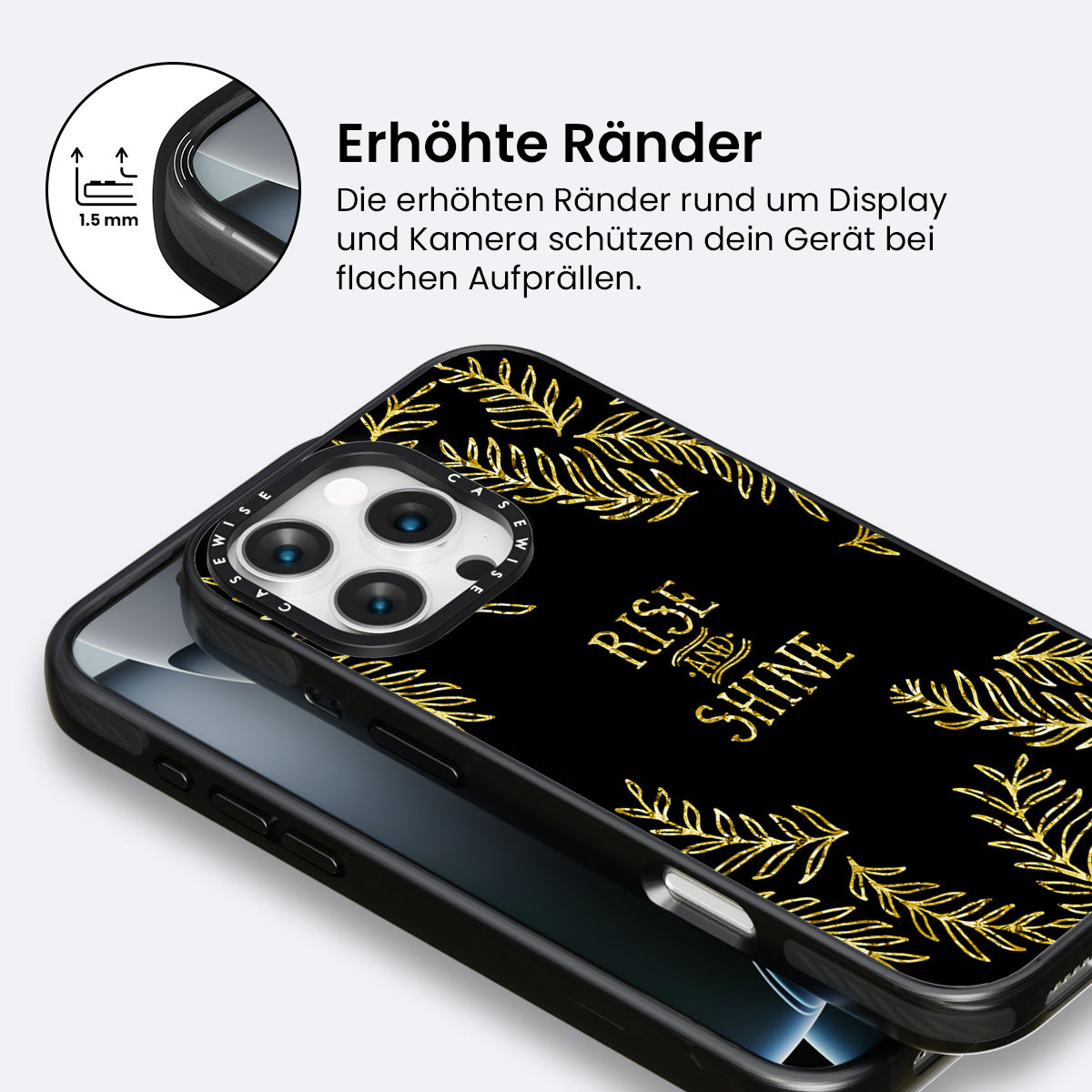 1.5 mm

Erhöhte Ränder

Die erhöhten Ränder rund um Display und Kamera schützen dein Gerät bei flachen Aufprällen.

CASEWISE CASEWISE

RISE AND SHINE