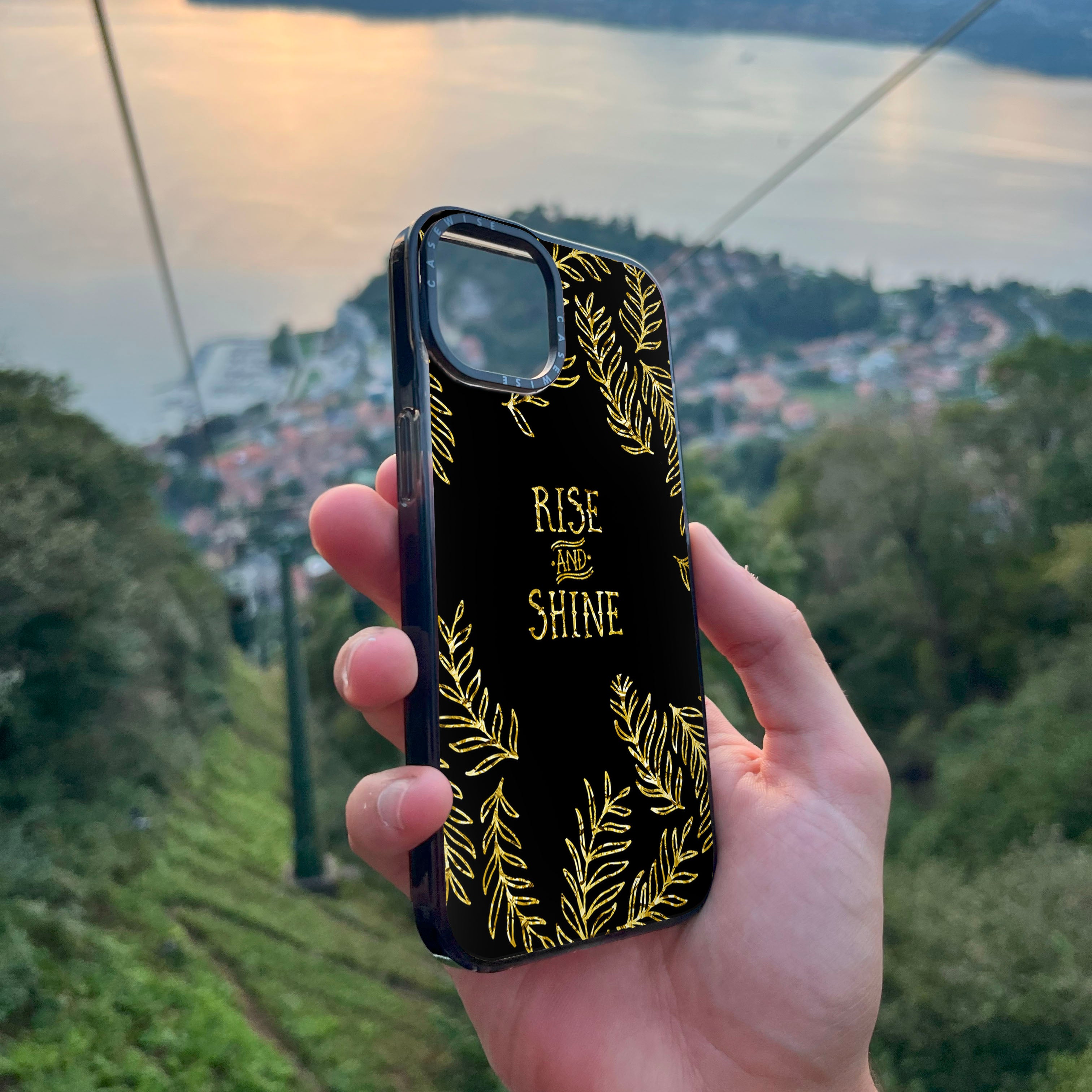 CASEWISE CASEWISE

RISE
AND
SHINE