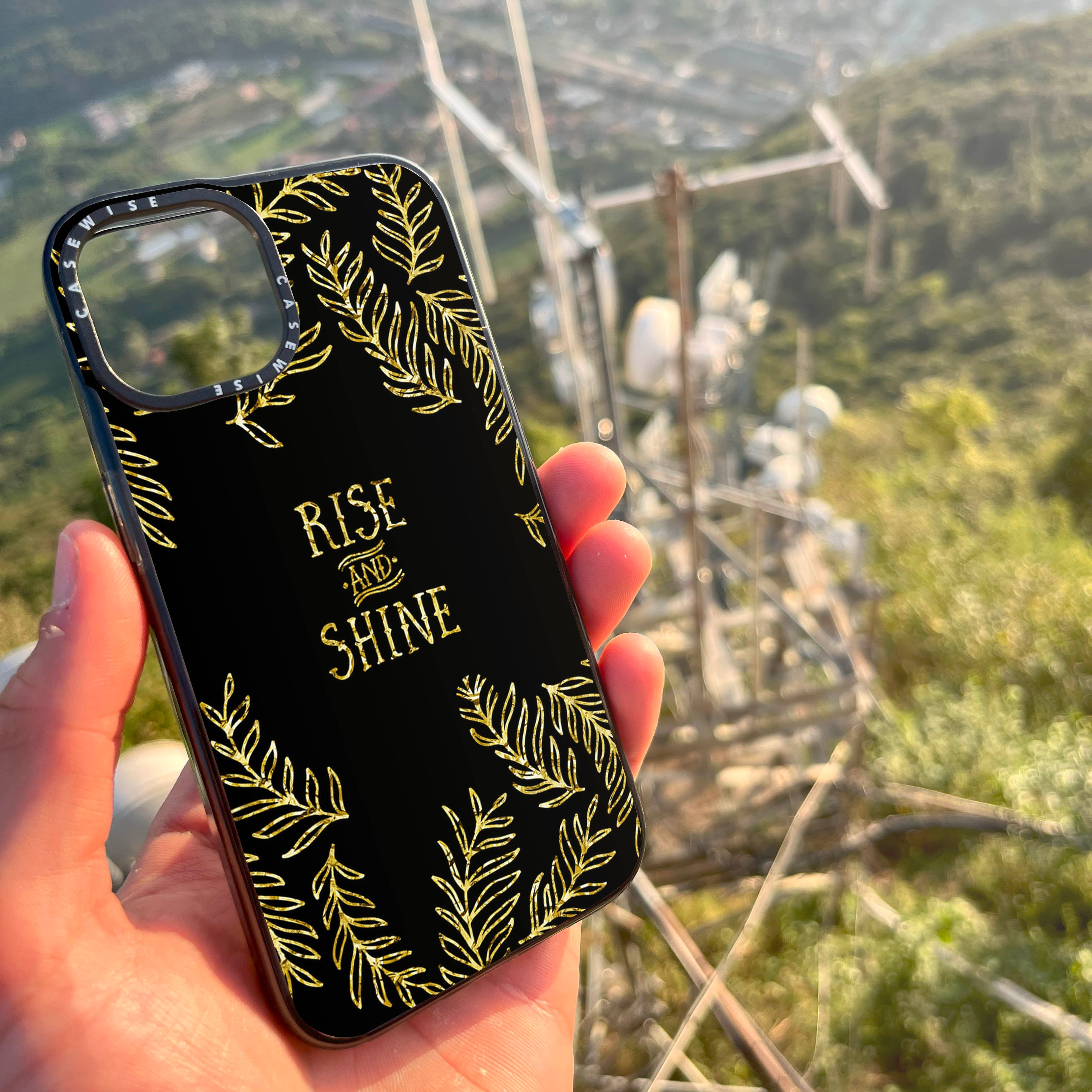 CASEWISE CASEWISE

RISE
AND
SHINE