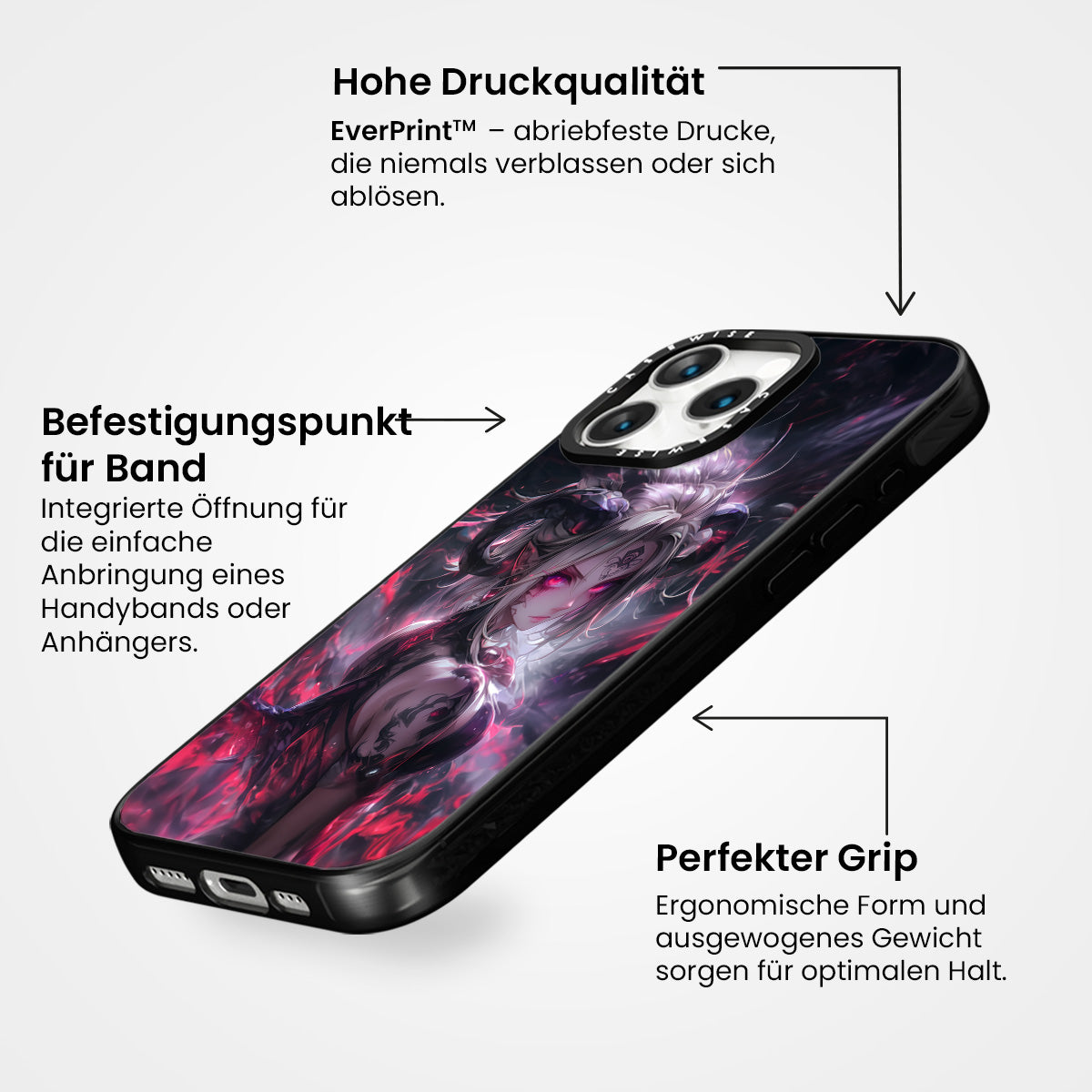 Hohe Druckqualität

EverPrint™ – abriebfeste Drucke, die niemals verblassen oder sich ablösen.

Befestigungspunkt für Band

Integrierte Öffnung für die einfache Anbringung eines Handybands oder Anhängers.

CASEWISE

CASEWISE

Perfekter Grip

Ergonomische Form und ausgewogenes Gewicht sorgen für optimalen Halt.