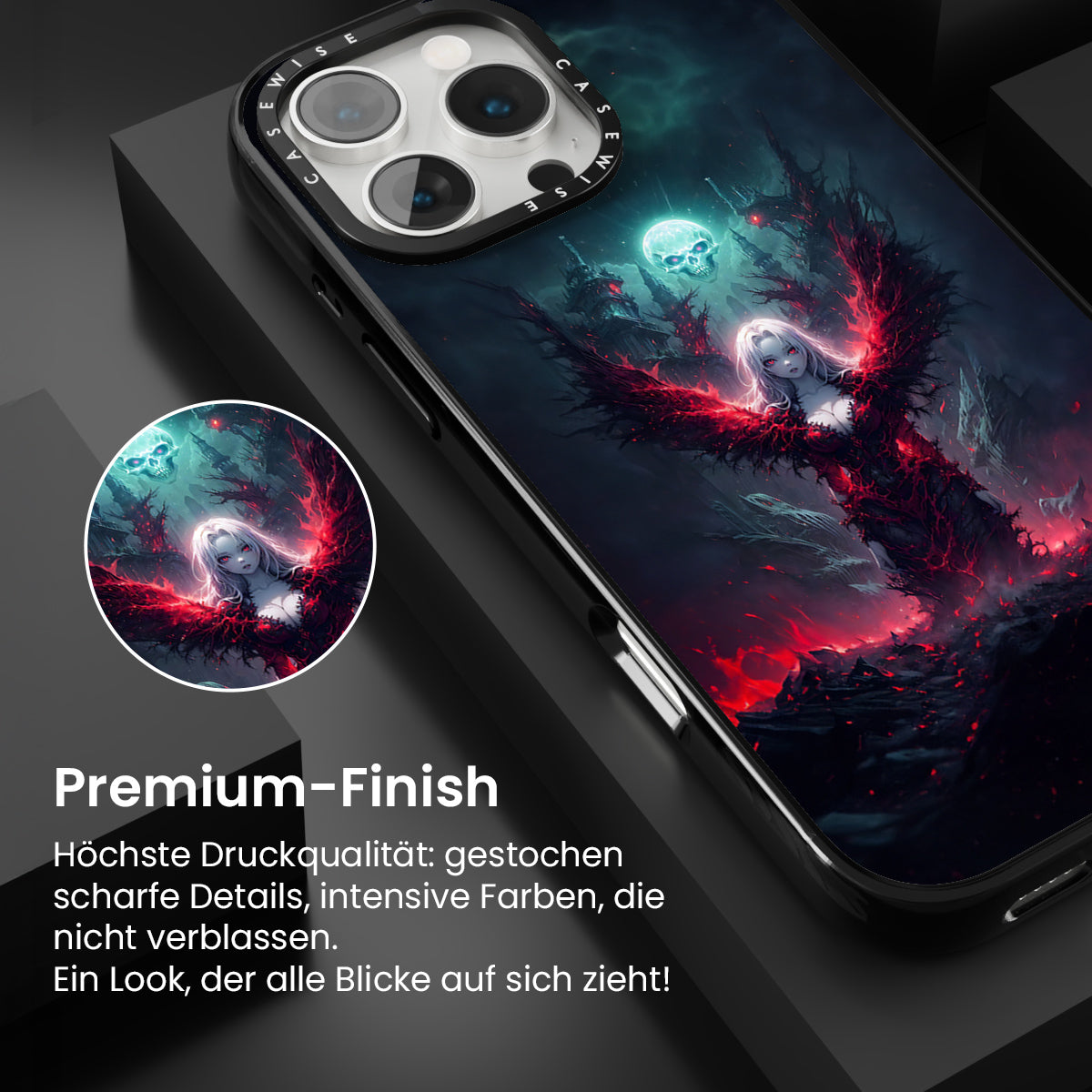 CASEWISE CASEWISE

Premium-Finish

Höchste Druckqualität: gestochen scharfe Details, intensive Farben, die nicht verblassen.
Ein Look, der alle Blicke auf sich zieht!