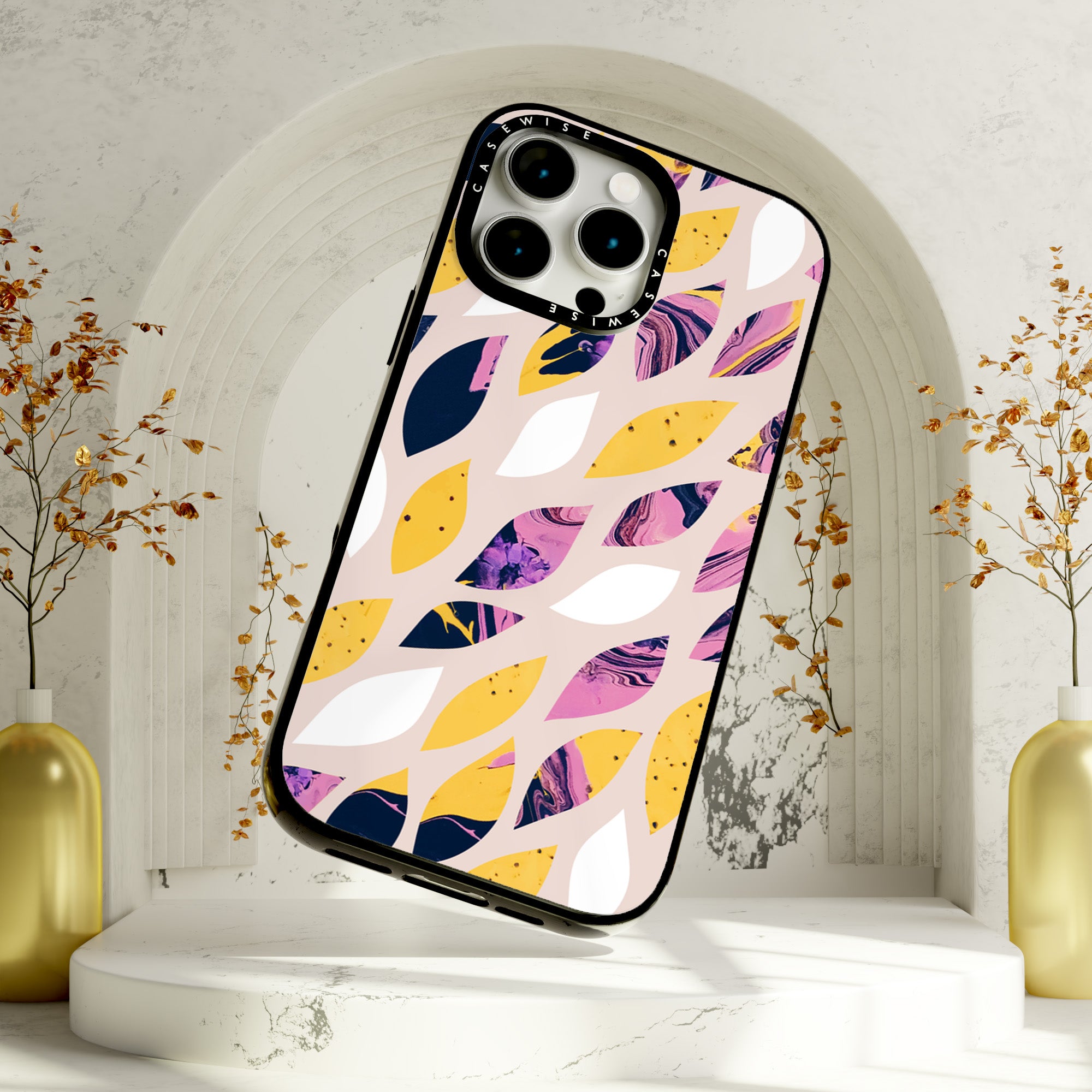 CASEWISE CASEWISE