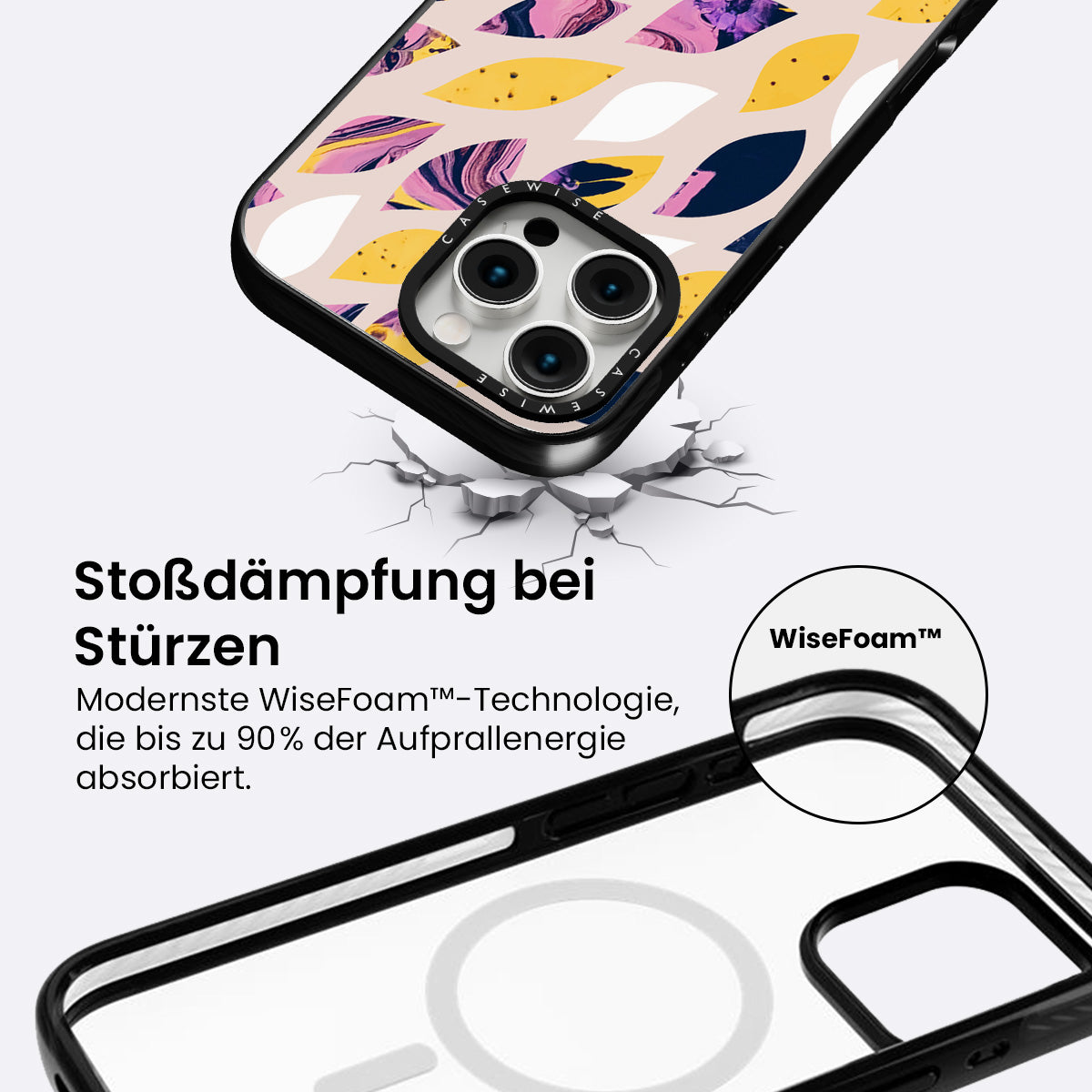 CASEWISE
CASEWISE

Stoßdämpfung bei Stürzen

Modernste WiseFoam™-Technologie, die bis zu 90% der Aufprallenergie absorbiert.

WiseFoam™