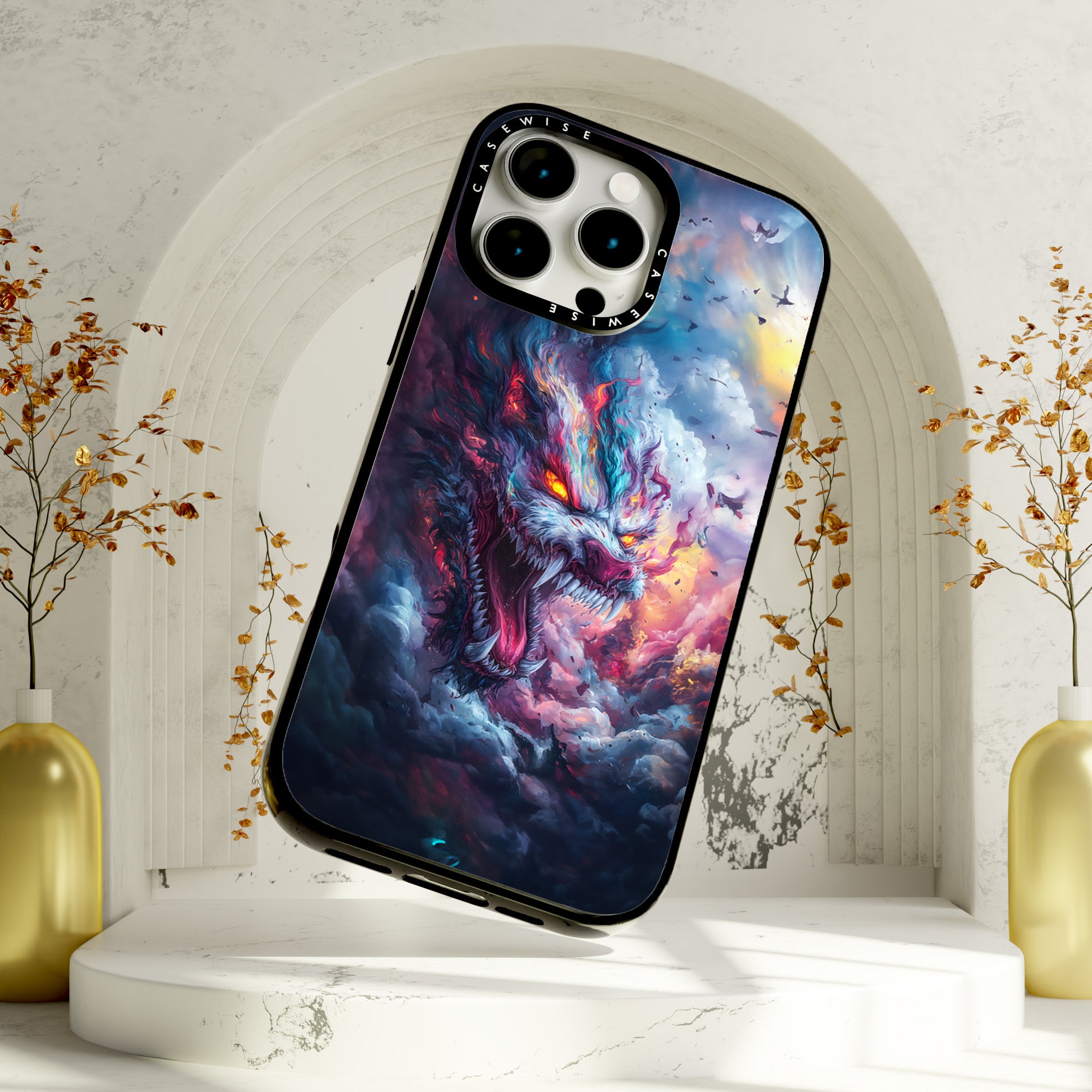 CASEWISE
CASEWISE