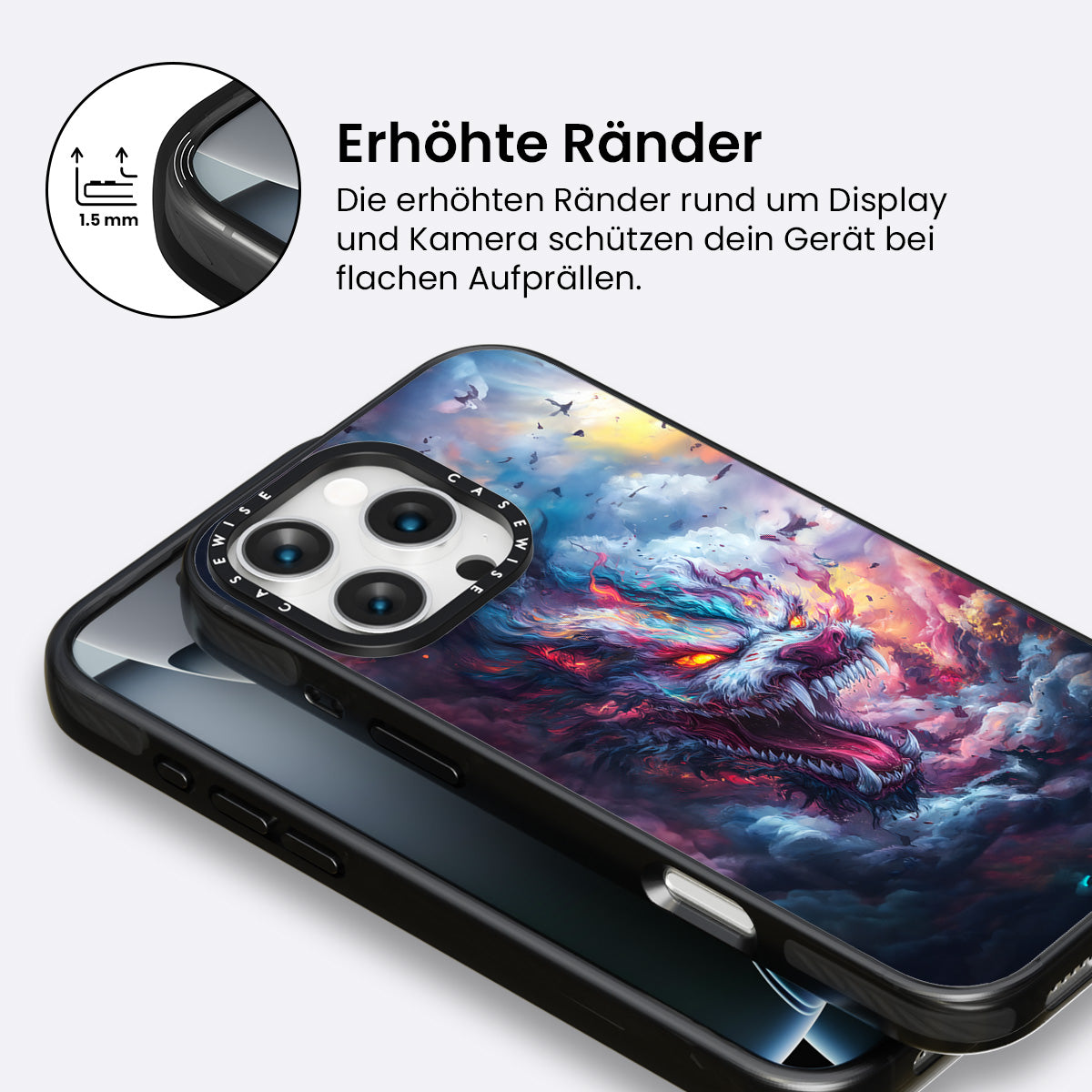 1.5 mm

Erhöhte Ränder

Die erhöhten Ränder rund um Display und Kamera schützen dein Gerät bei flachen Aufprällen.

CASEWISE CASEWISE