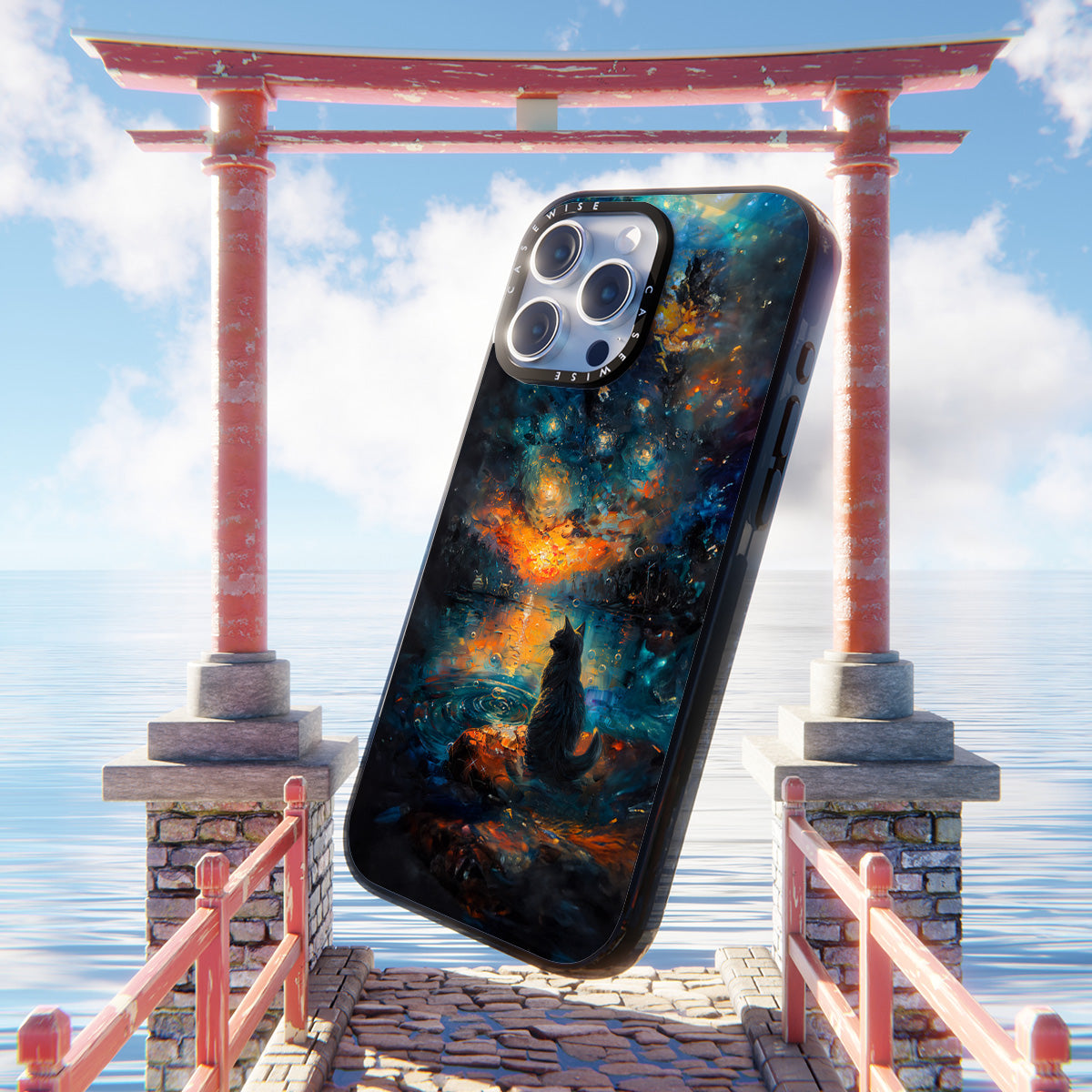 CASEWISE
CASEWISE