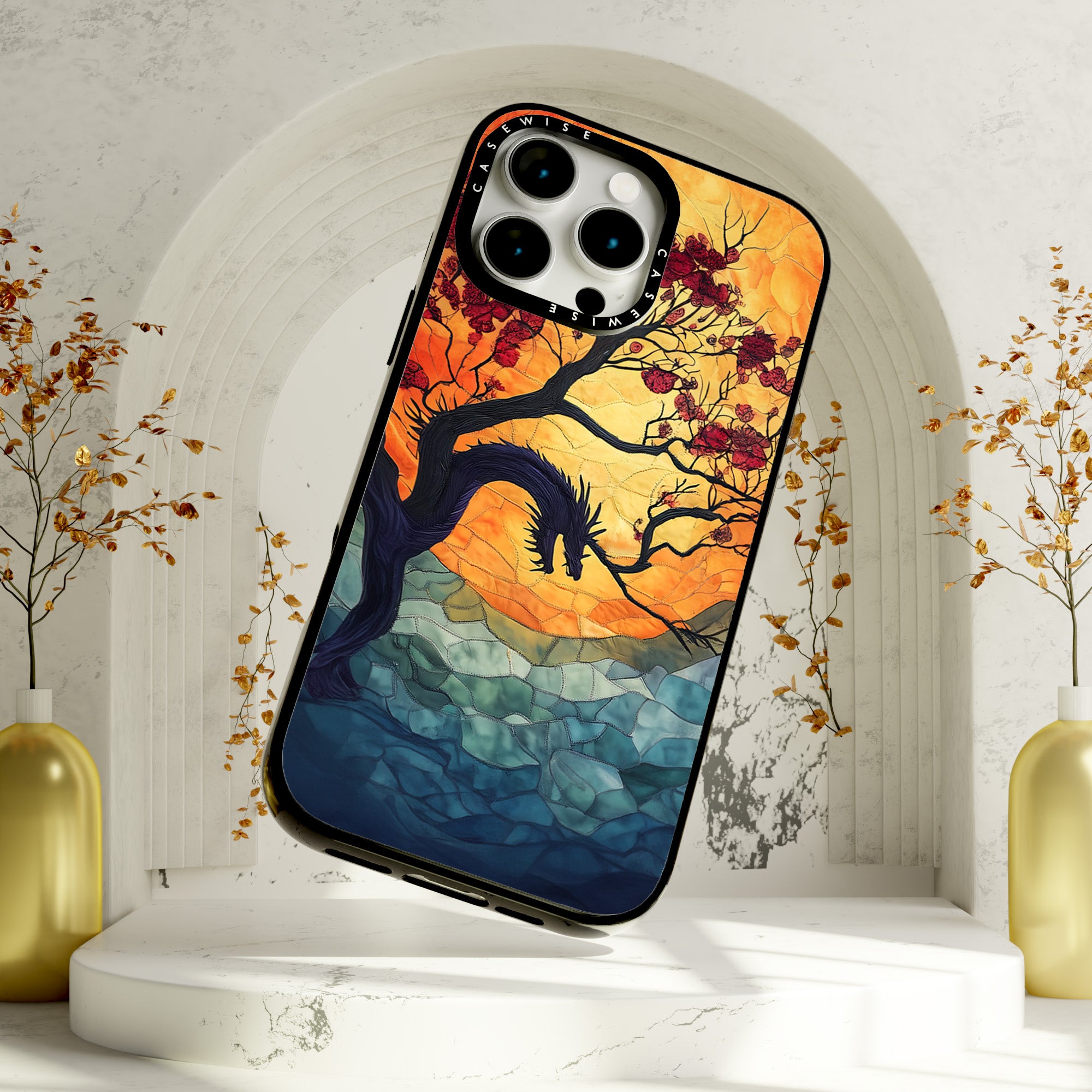 CASEWISE CASEWISE