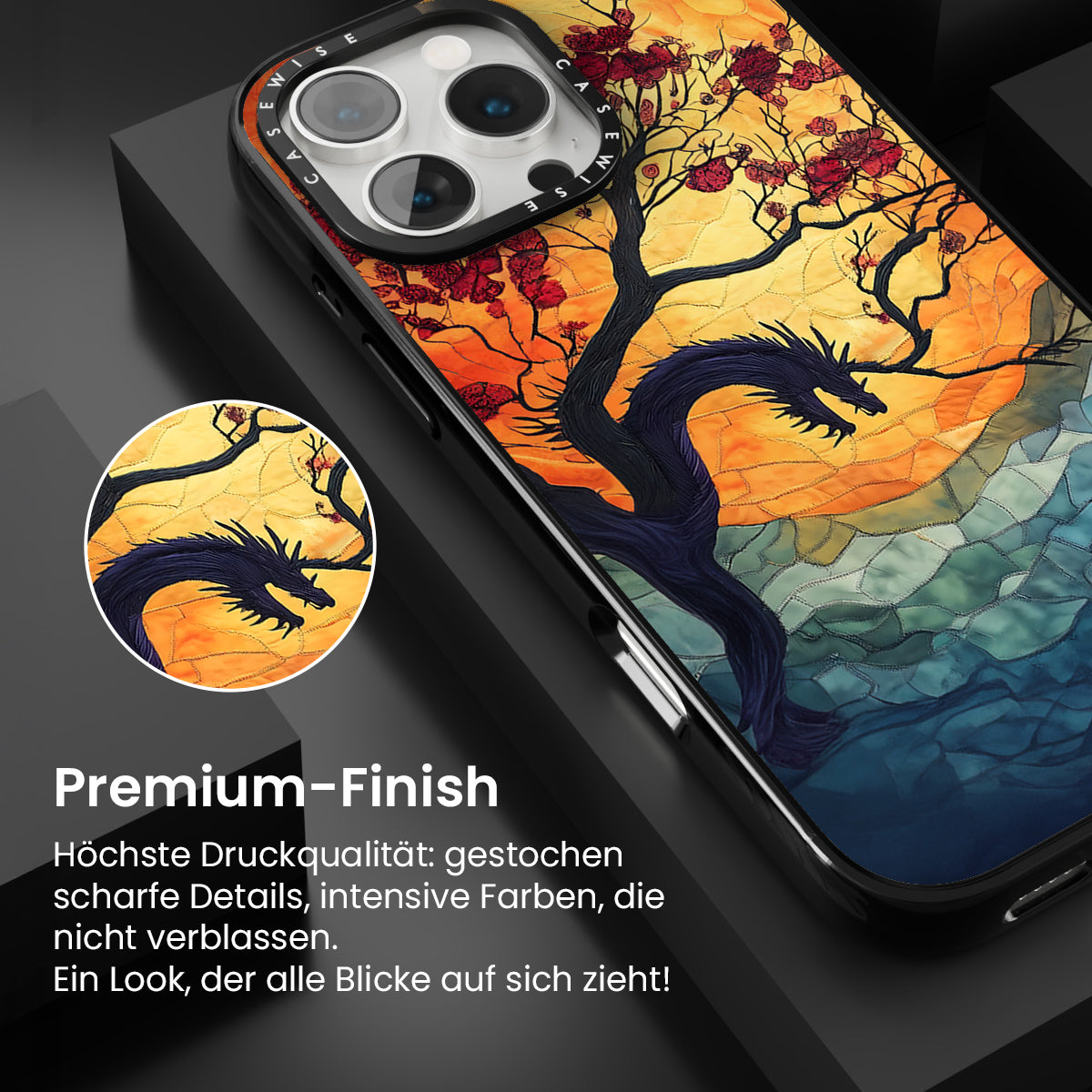 CASEWISE CASEWISE

Premium-Finish

Höchste Druckqualität: gestochen scharfe Details, intensive Farben, die nicht verblassen.
Ein Look, der alle Blicke auf sich zieht!