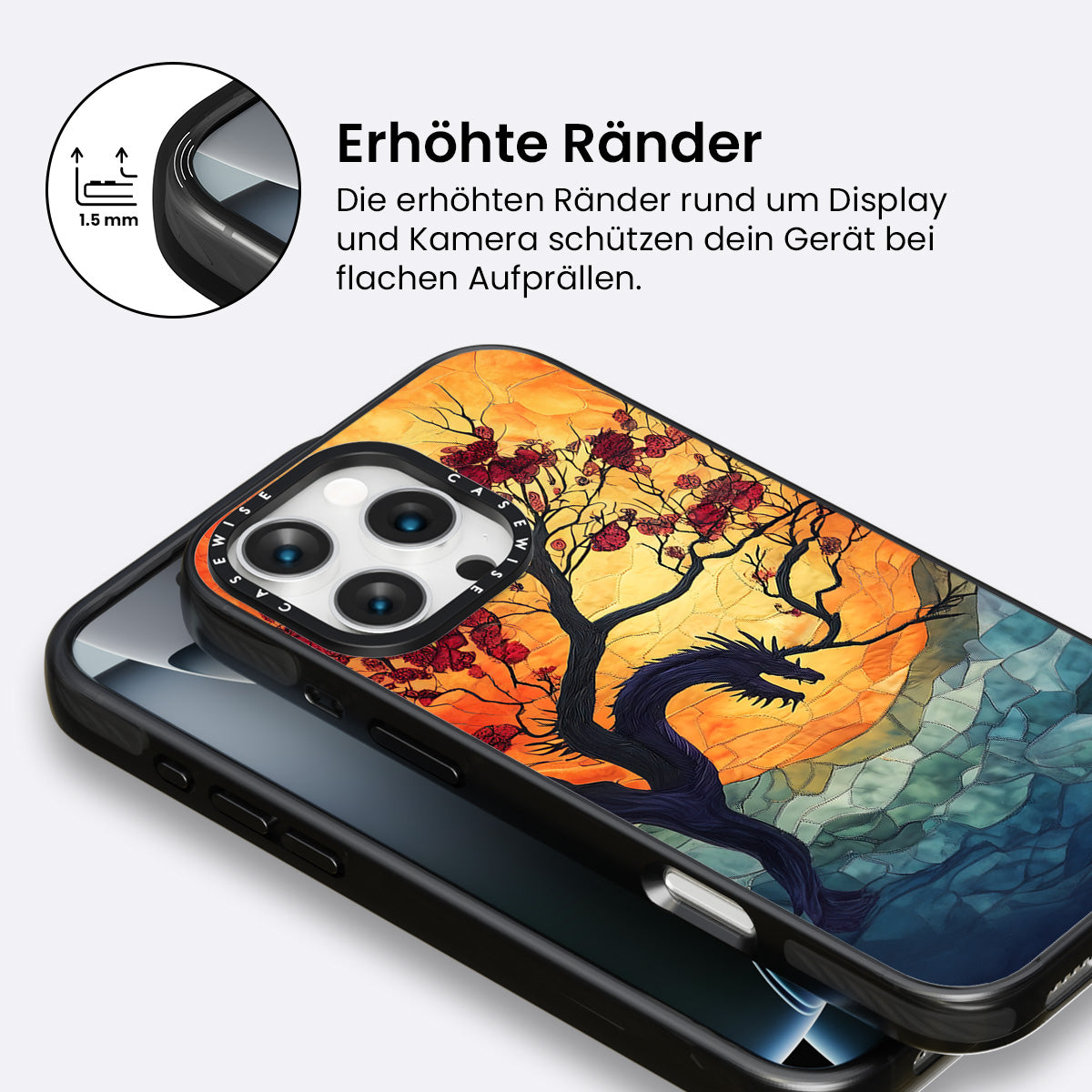 1.5 mm

Erhöhte Ränder

Die erhöhten Ränder rund um Display und Kamera schützen dein Gerät bei flachen Aufprällen.

CASEWISE CASEWISE