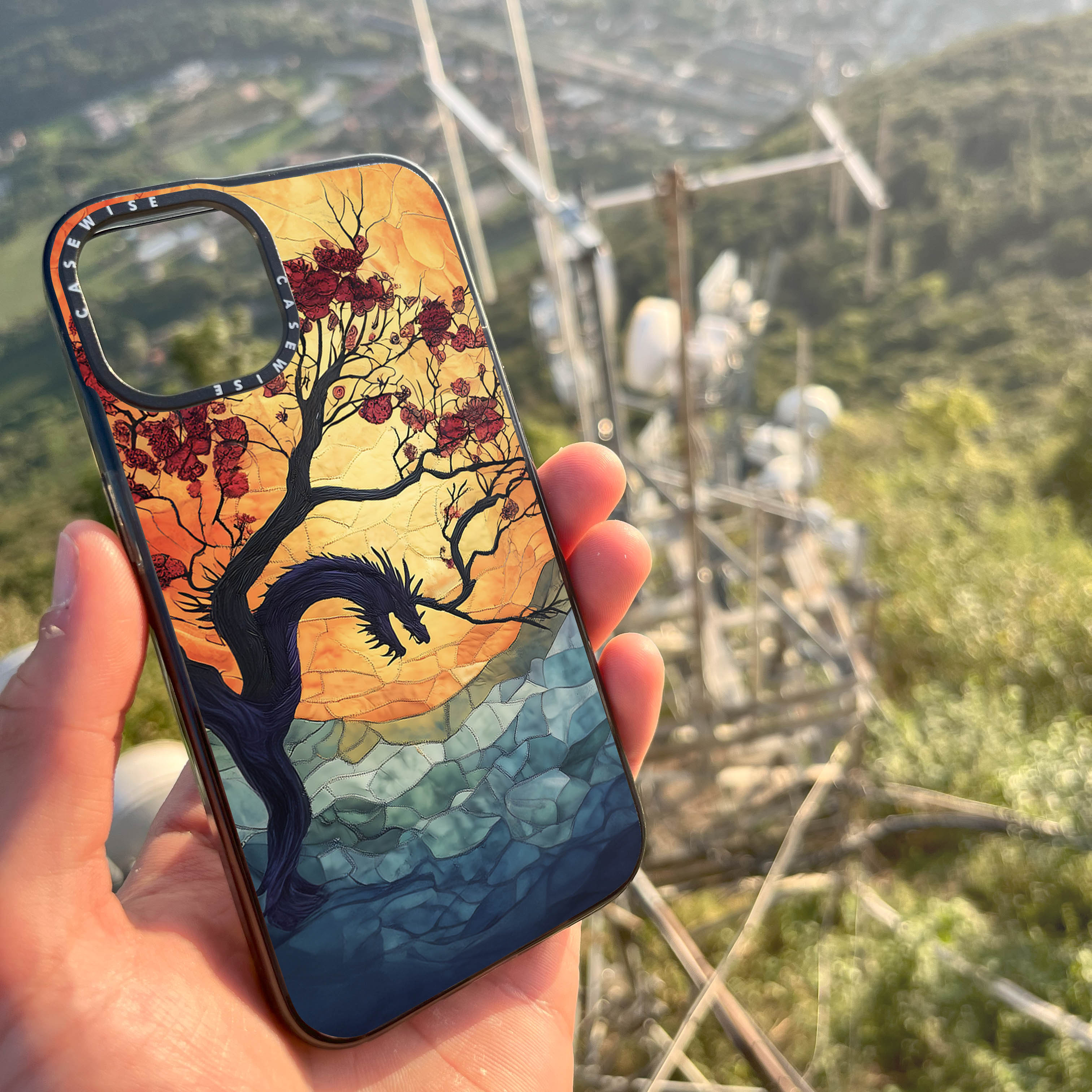 CASEWISE CASEWISE