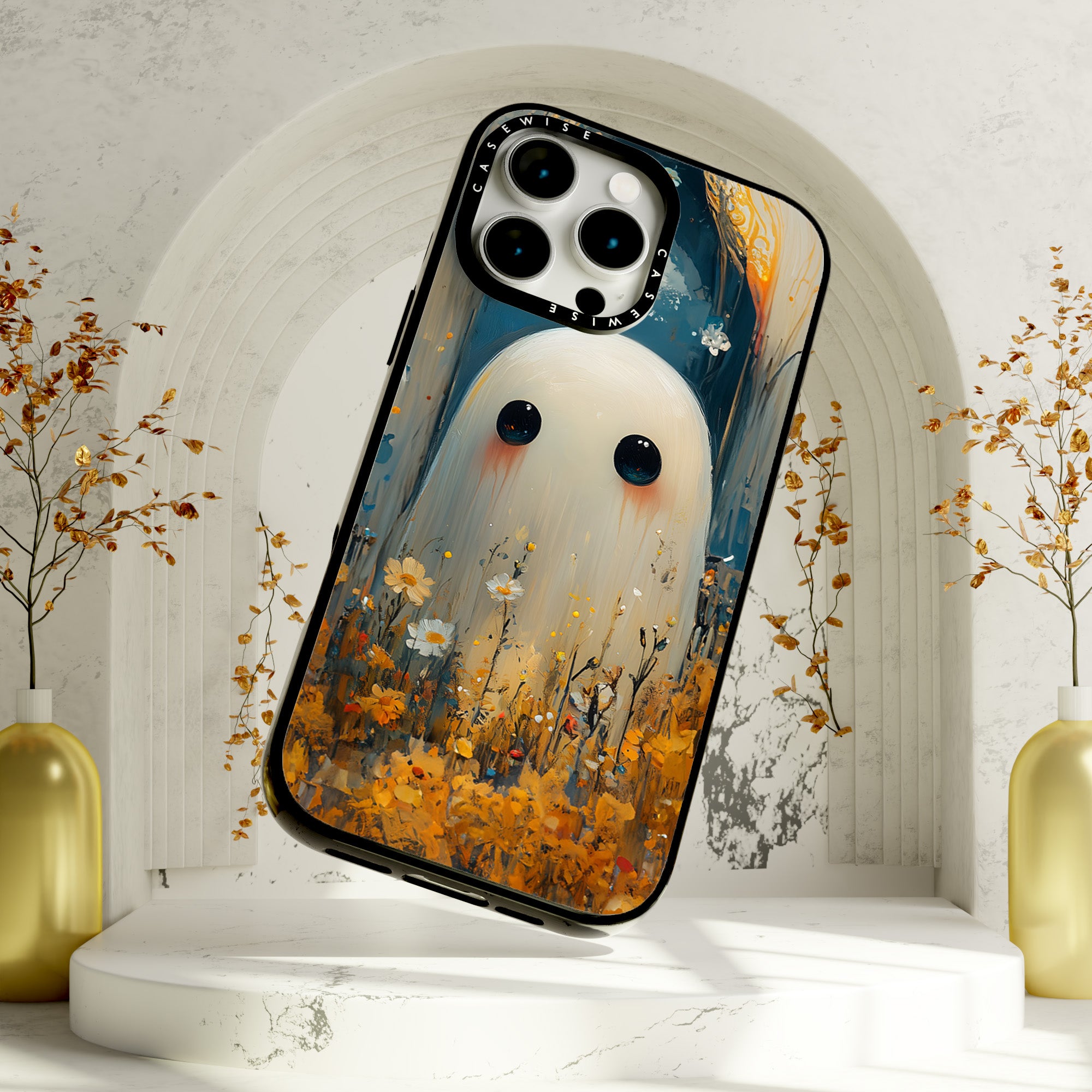 CASEWISE
CASEWISE