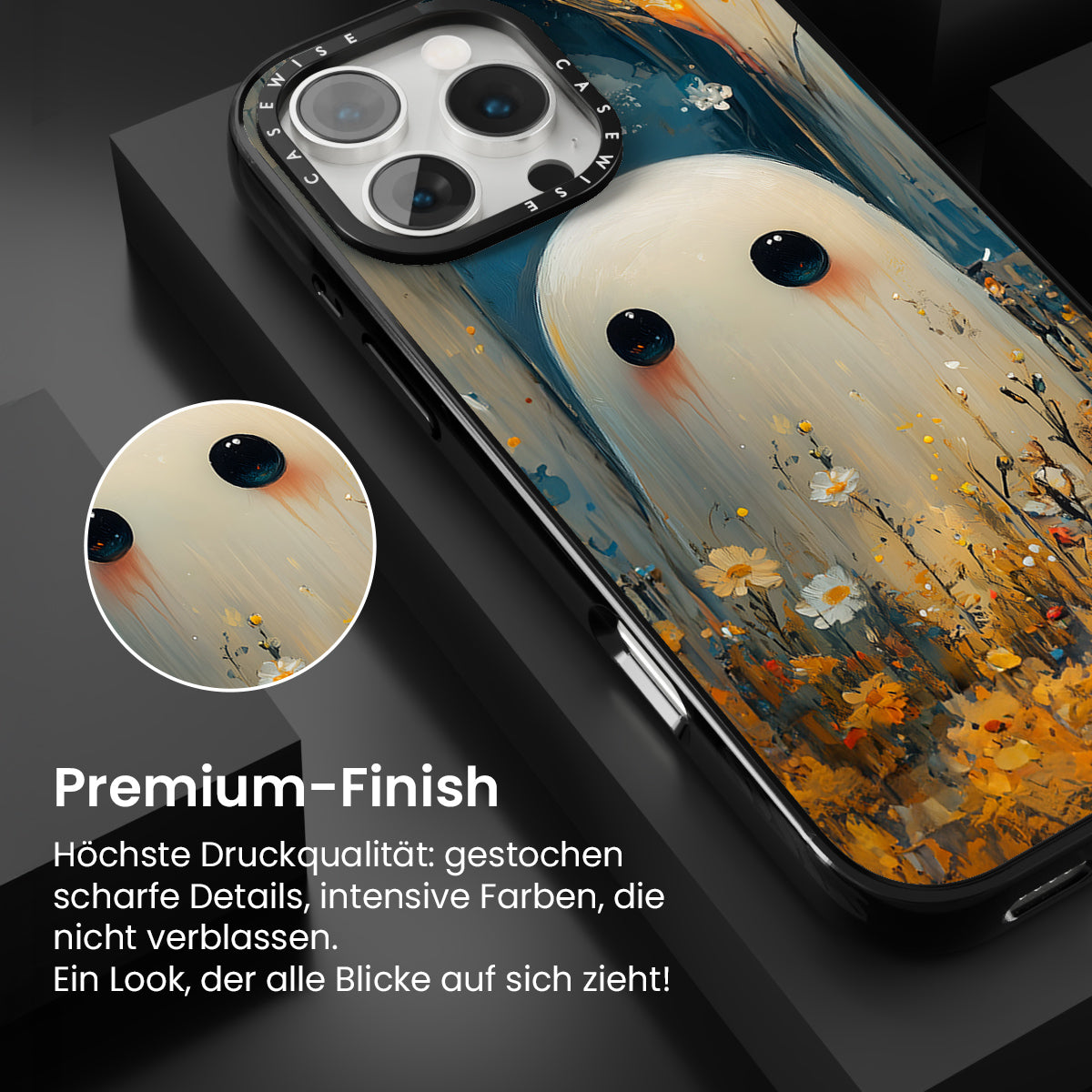 CASEWISE CASEWISE

Premium-Finish

Höchste Druckqualität: gestochen scharfe Details, intensive Farben, die nicht verblassen.
Ein Look, der alle Blicke auf sich zieht!