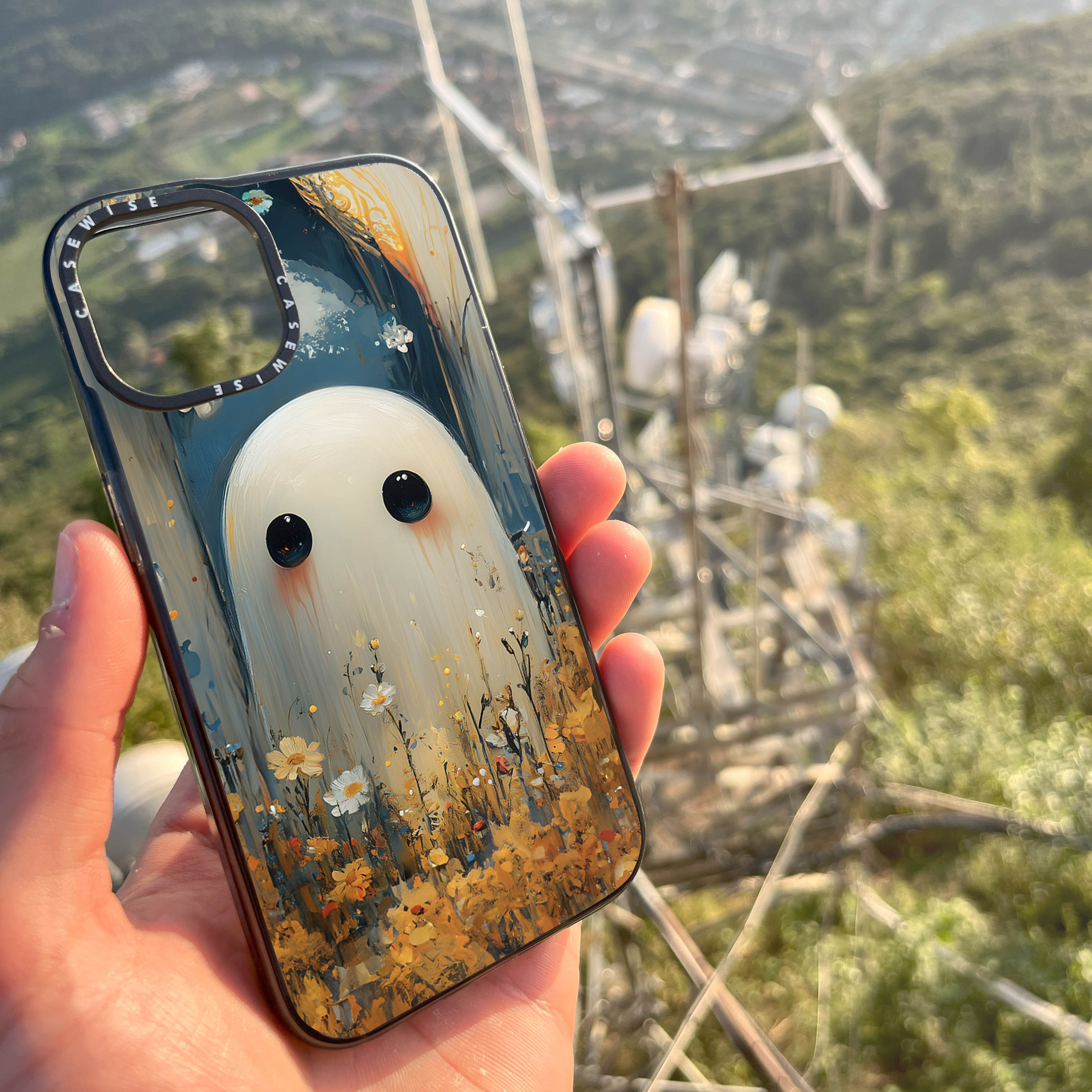 CASEWISE CASEWISE