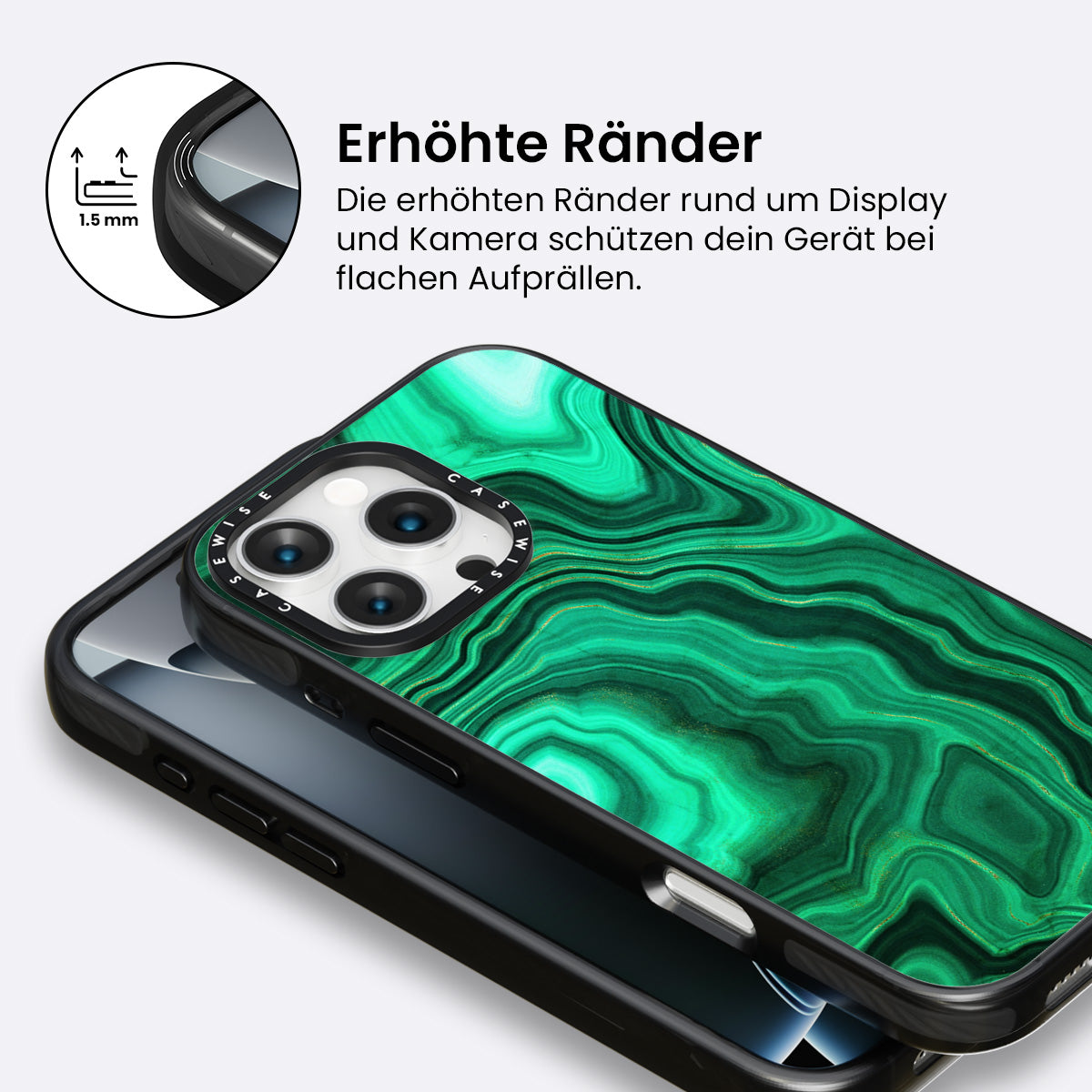 1.5 mm

Erhöhte Ränder

Die erhöhten Ränder rund um Display und Kamera schützen dein Gerät bei flachen Aufprällen.

CASEWISE CASEWISE