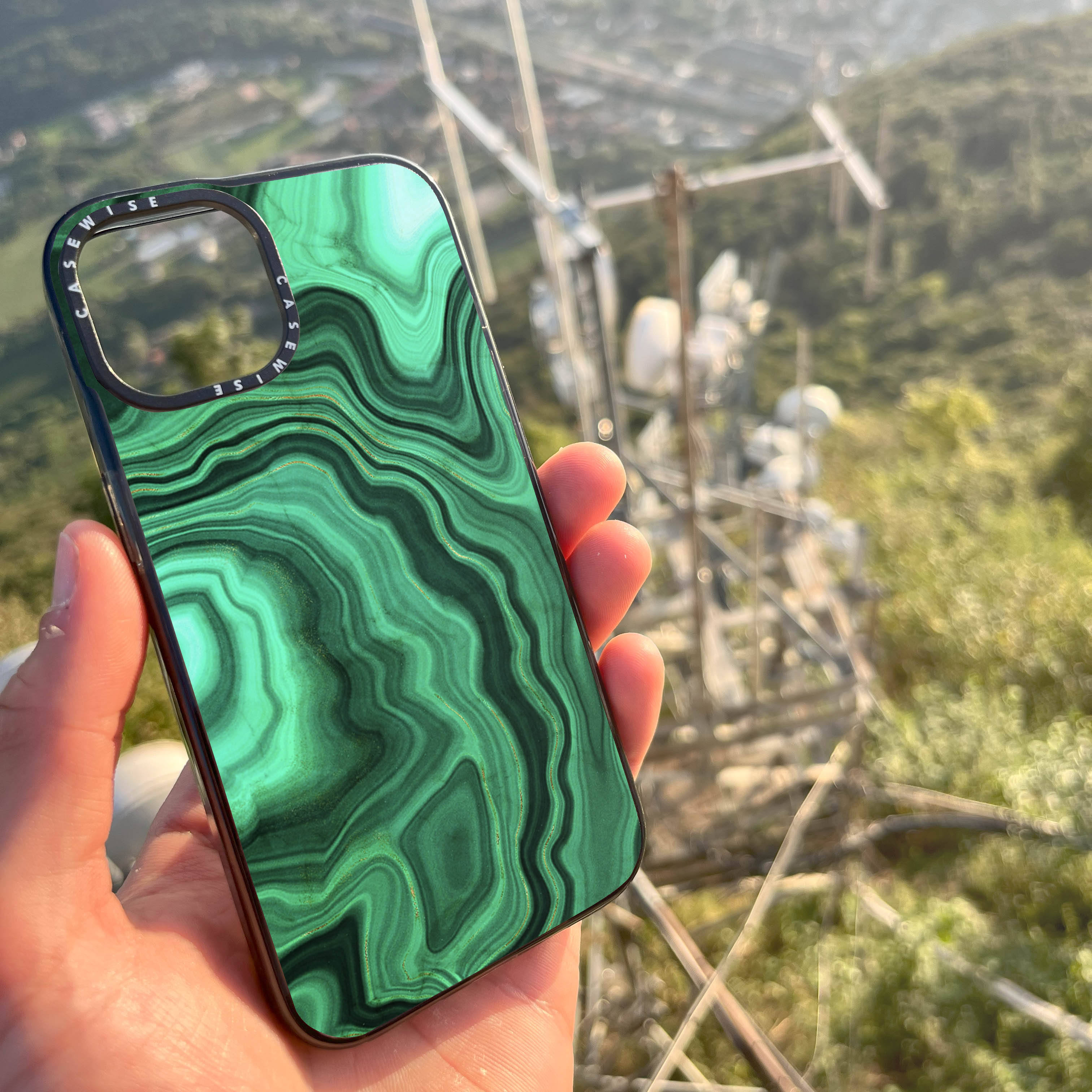 CASEWISE CASEWISE