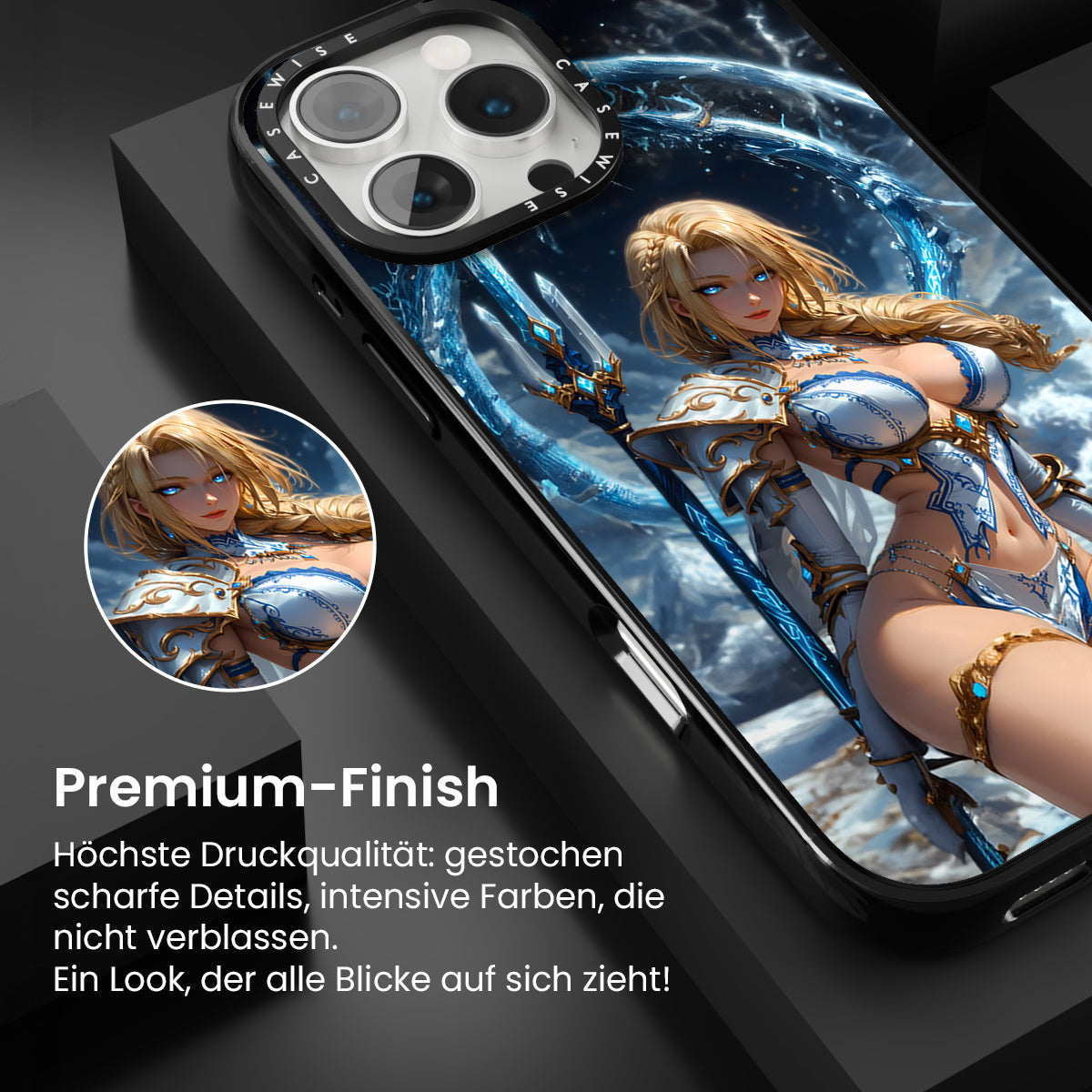 CASEWISE CASEWISE

Premium-Finish

Höchste Druckqualität: gestochen scharfe Details, intensive Farben, die nicht verblassen.
Ein Look, der alle Blicke auf sich zieht!