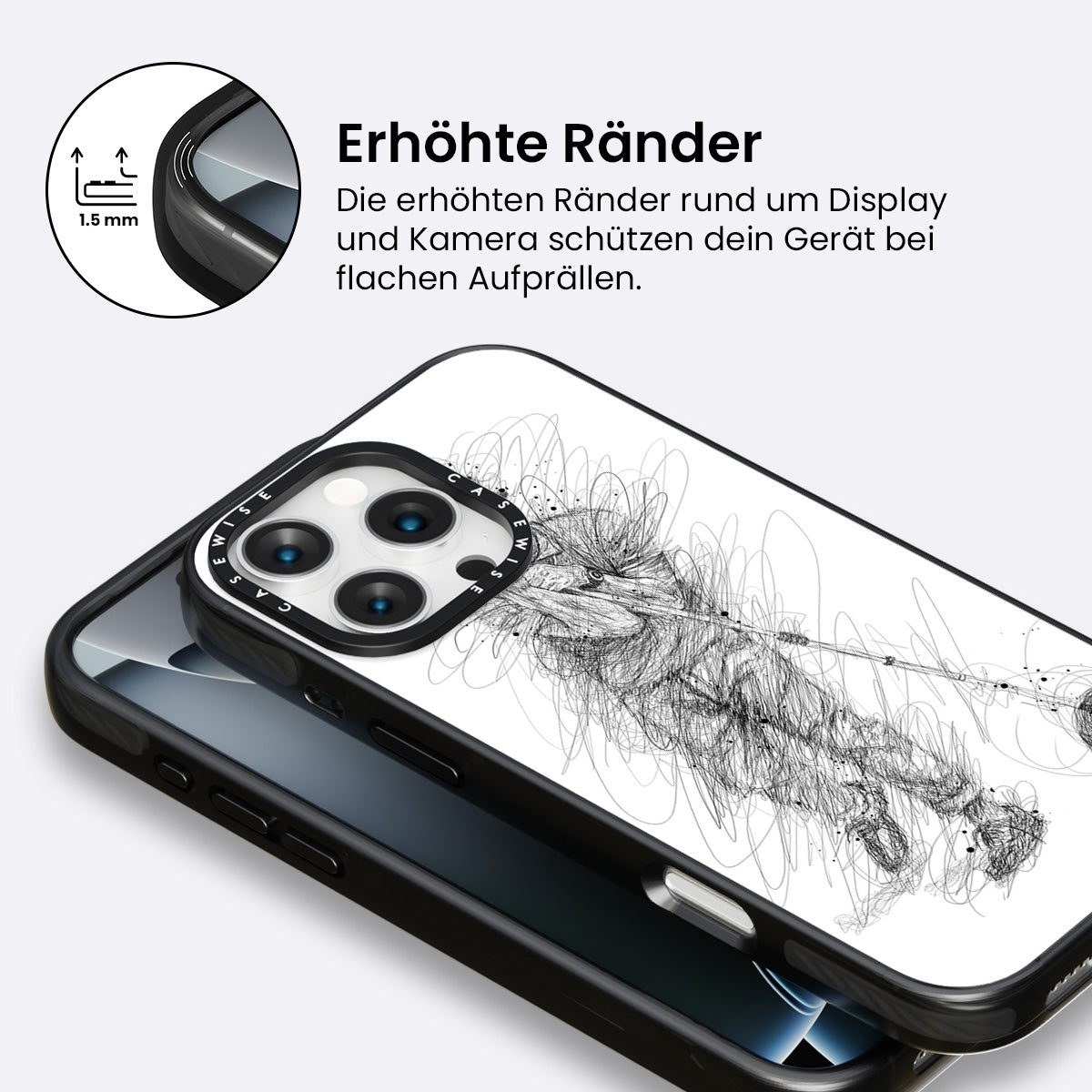 1.5 mm

Erhöhte Ränder

Die erhöhten Ränder rund um Display und Kamera schützen dein Gerät bei flachen Aufprällen.

CASEWISE CASEWISE