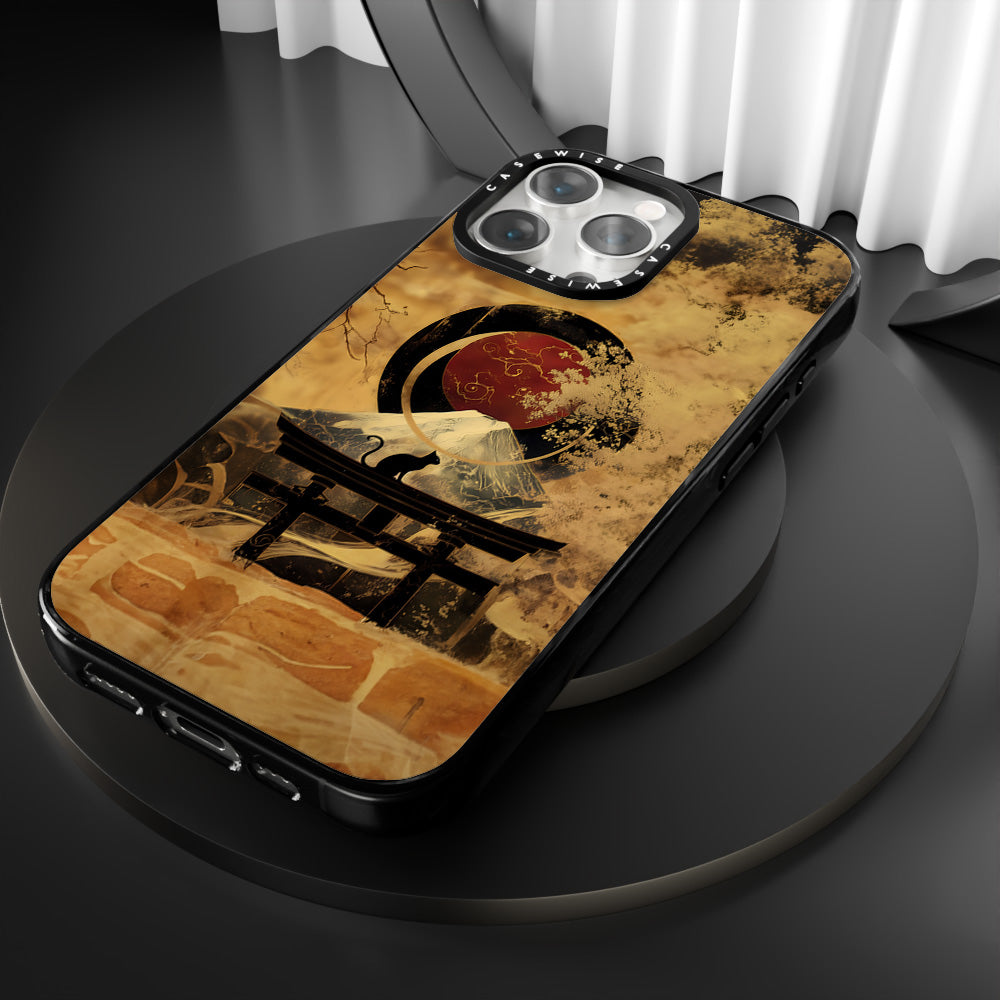 CASEWISE
CASEWISE