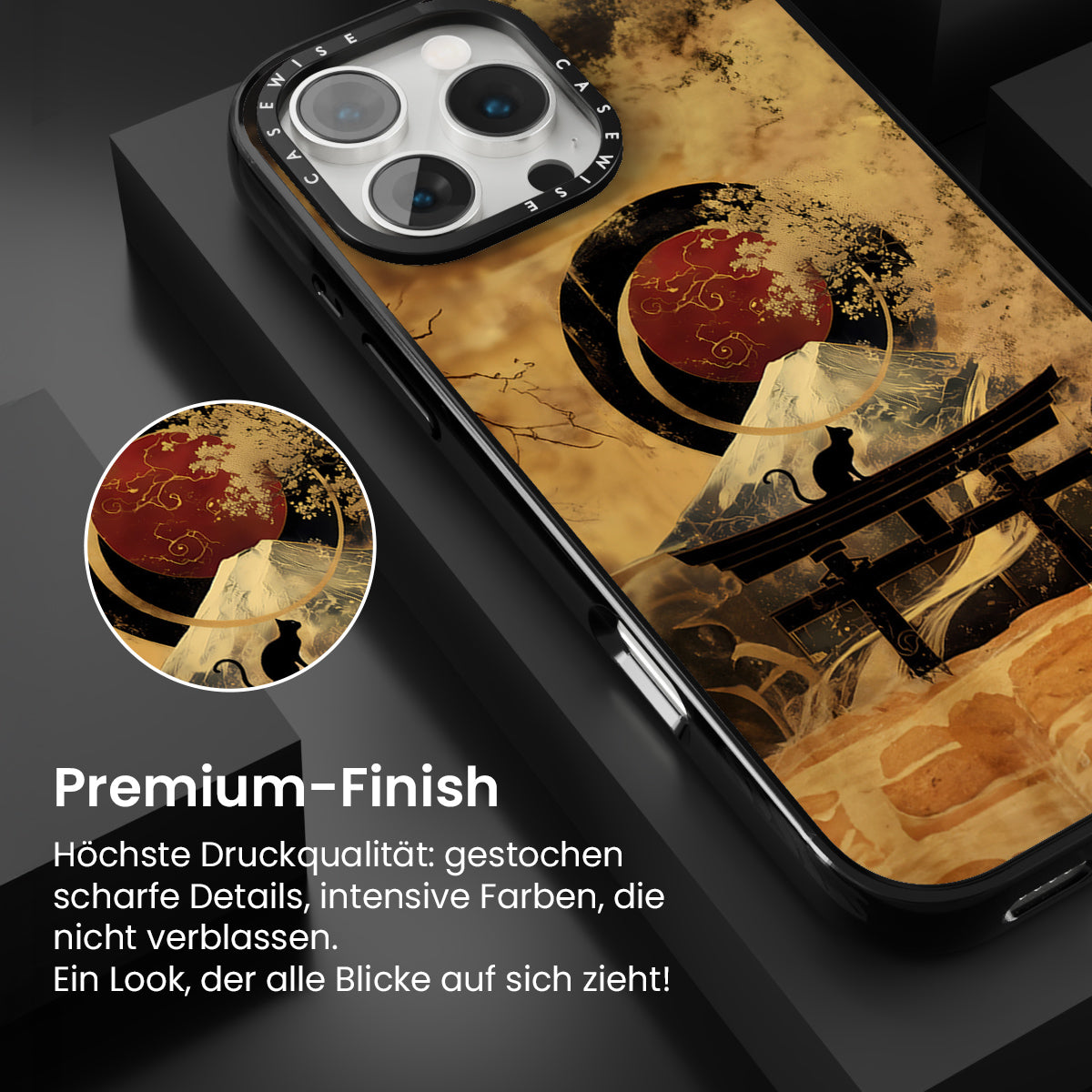 CASEWISE CASEWISE

Premium-Finish

Höchste Druckqualität: gestochen scharfe Details, intensive Farben, die nicht verblassen.
Ein Look, der alle Blicke auf sich zieht!