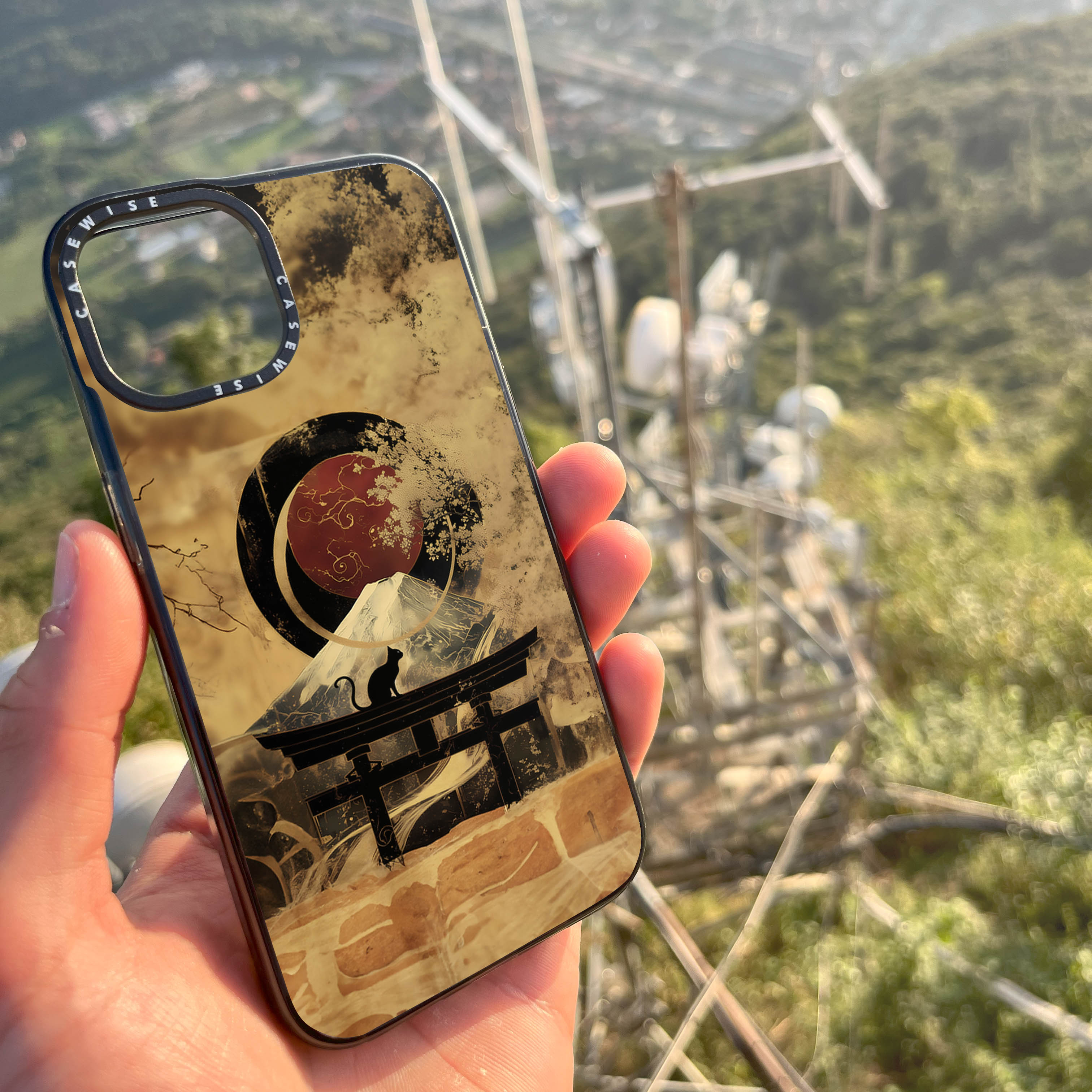 CASEWISE CASEWISE