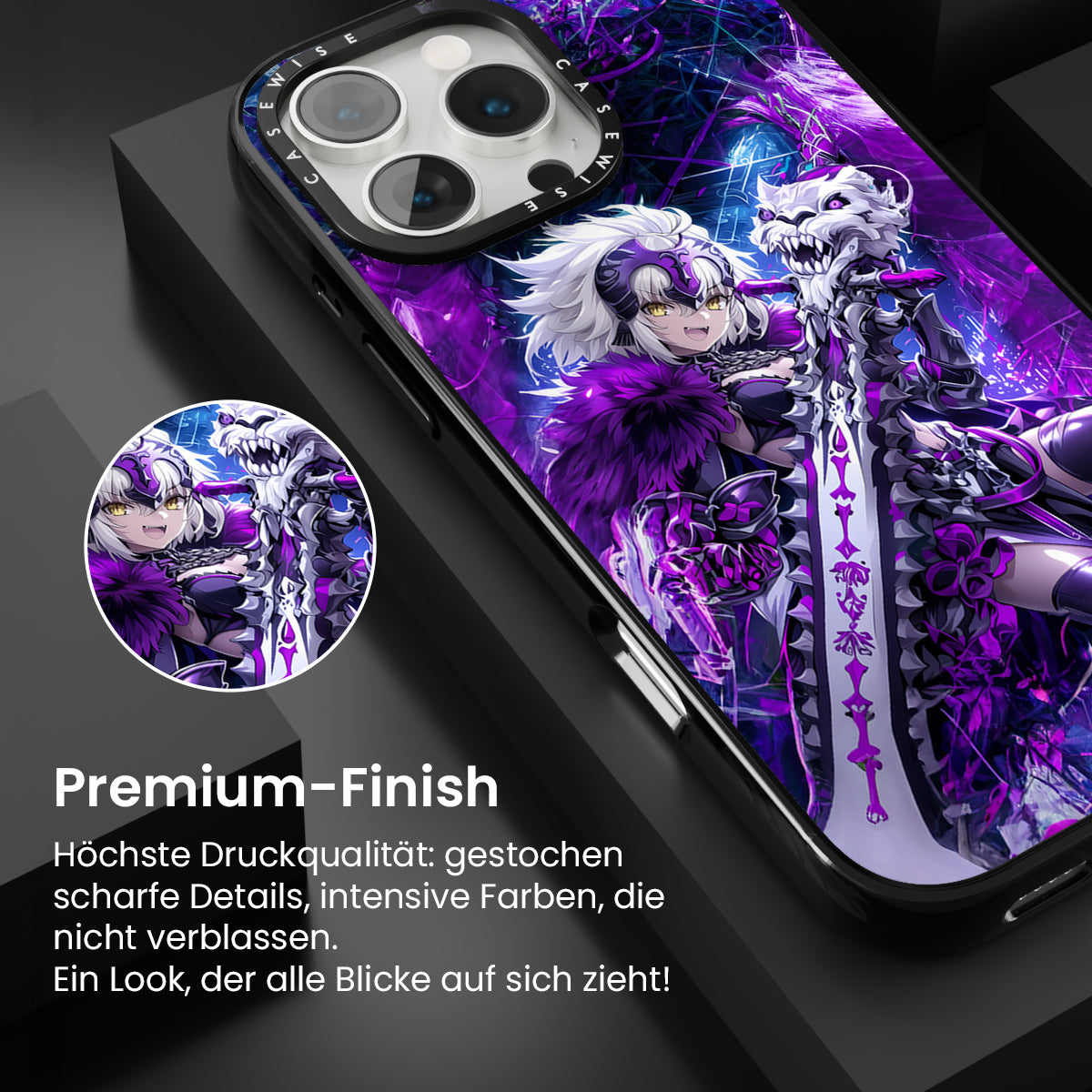 CASEWISE CASEWISE

Premium-Finish

Höchste Druckqualität: gestochen scharfe Details, intensive Farben, die nicht verblassen.
Ein Look, der alle Blicke auf sich zieht!