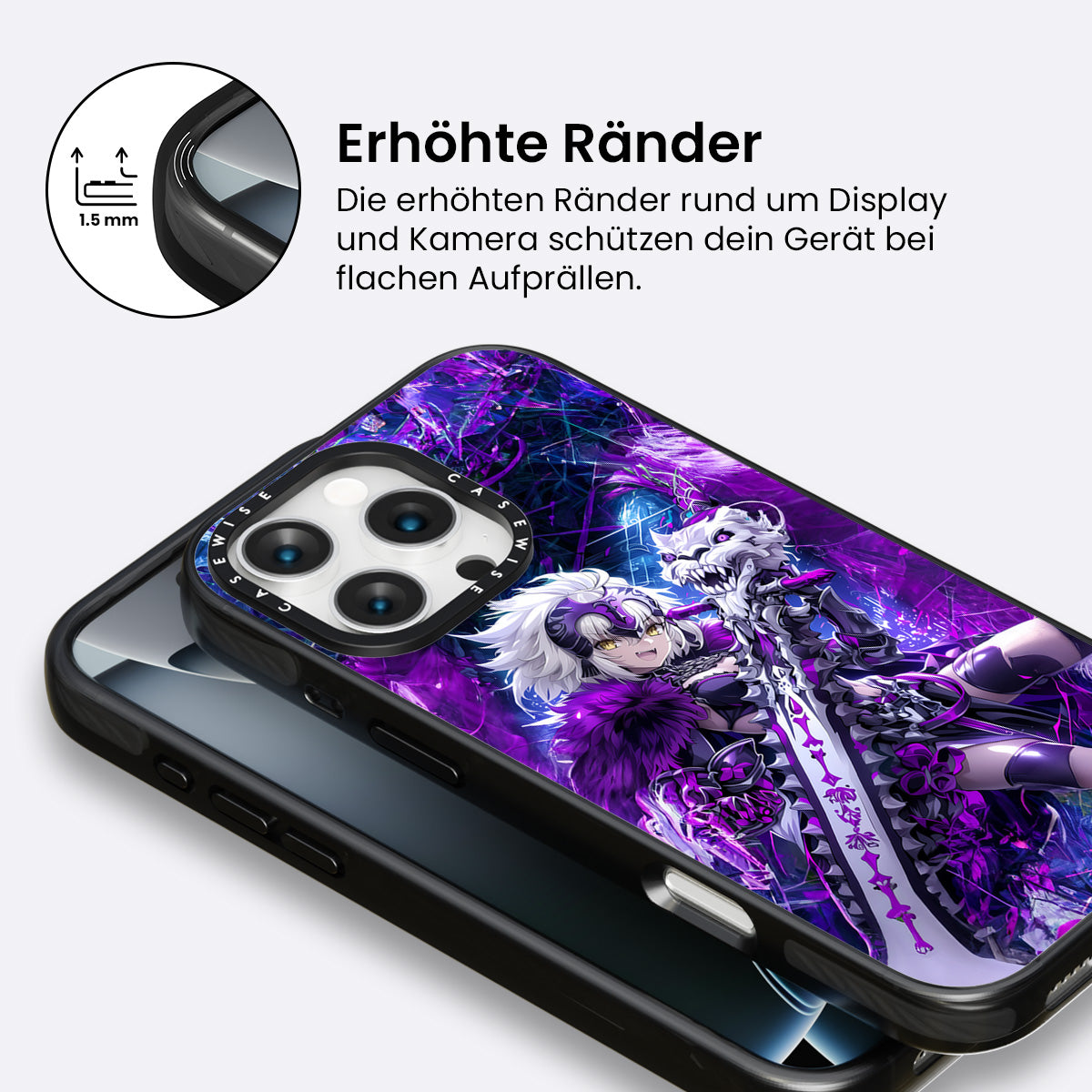 1.5 mm

Erhöhte Ränder

Die erhöhten Ränder rund um Display und Kamera schützen dein Gerät bei flachen Aufprällen.

CASEWISE CASEWISE