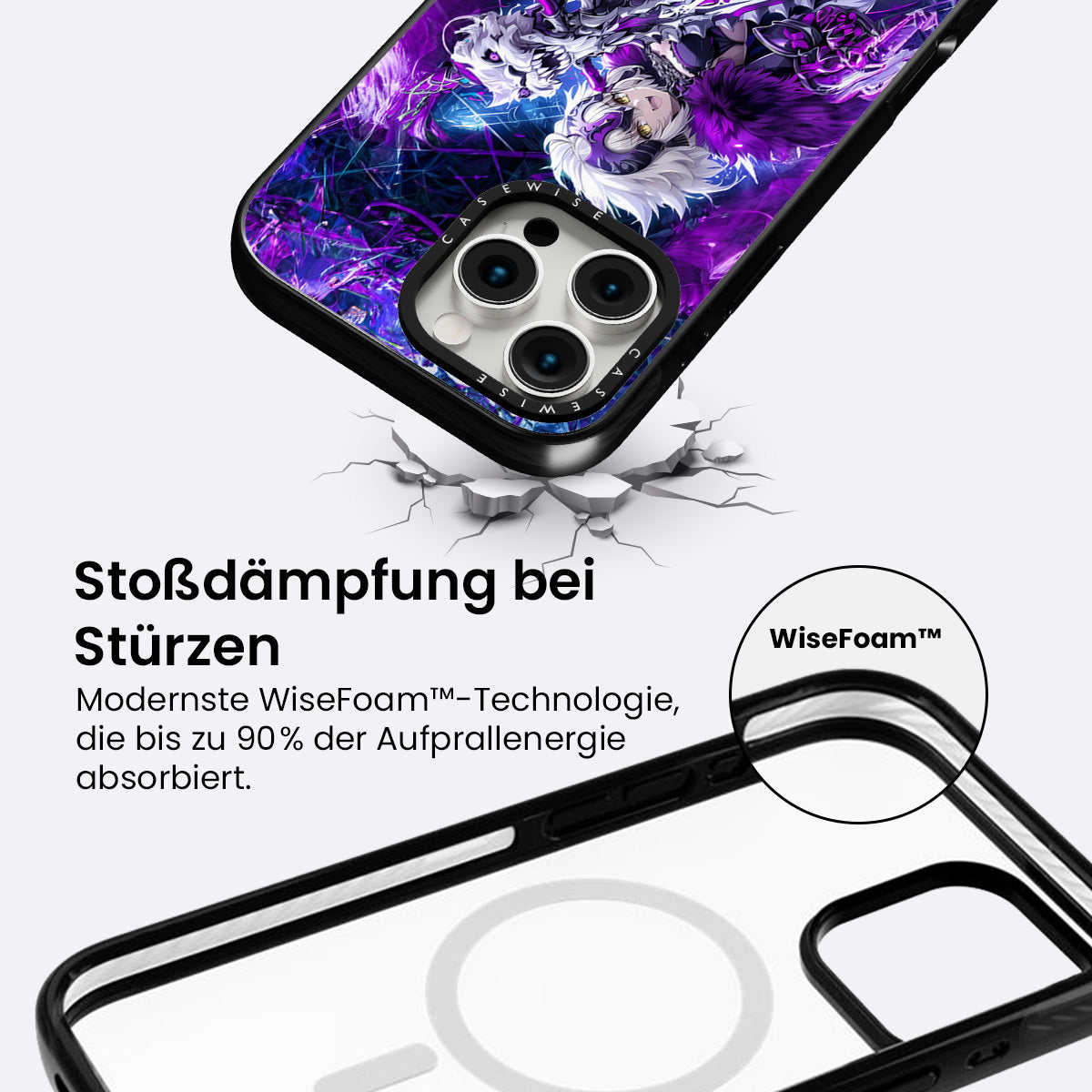 CASEWISE

CASEWISE

Stoßdämpfung bei Stürzen

Modernste WiseFoam™-Technologie, die bis zu 90% der Aufprallenergie absorbiert.

WiseFoam™