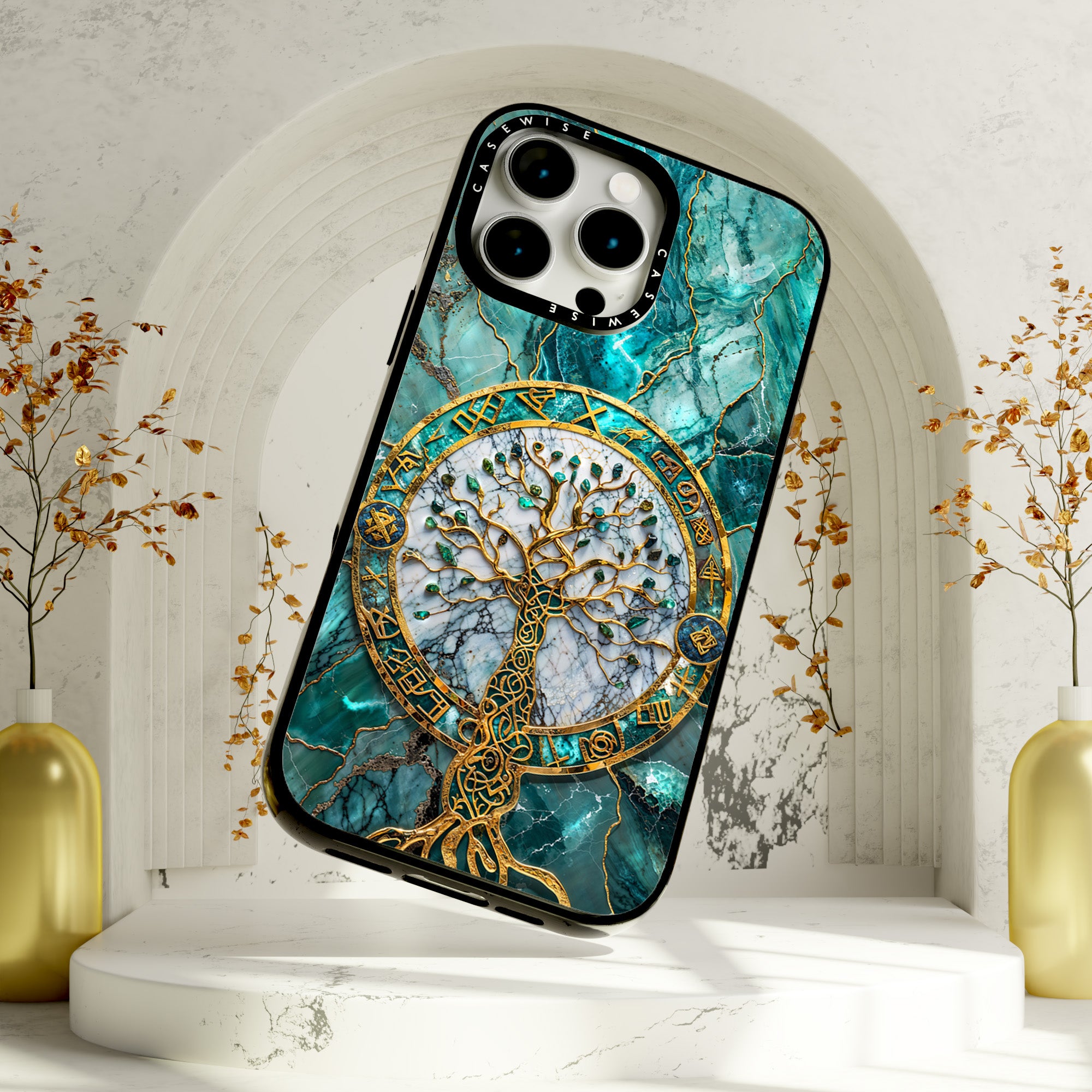 CASEWISE
CASEWISE