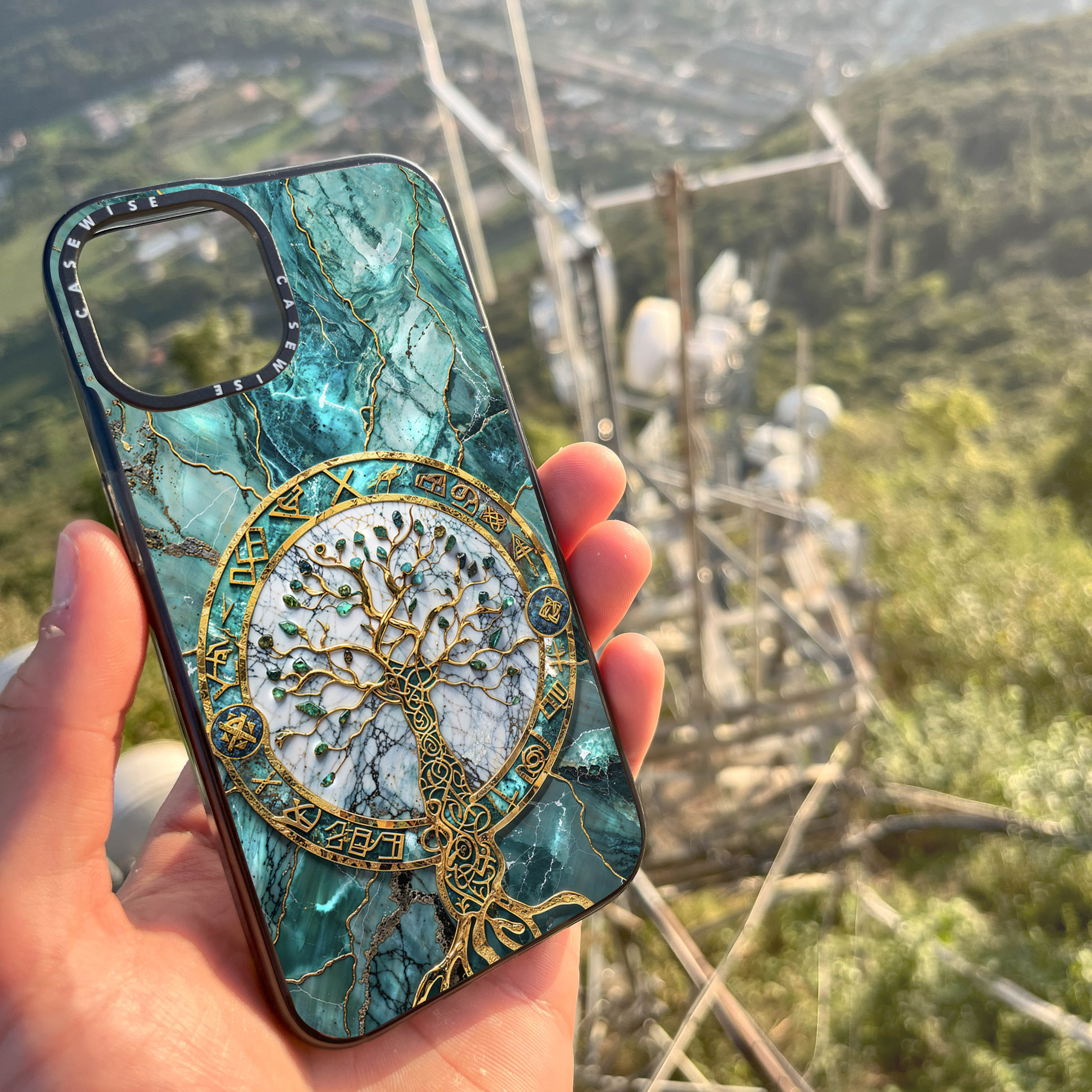 CASEWISE CASEWISE