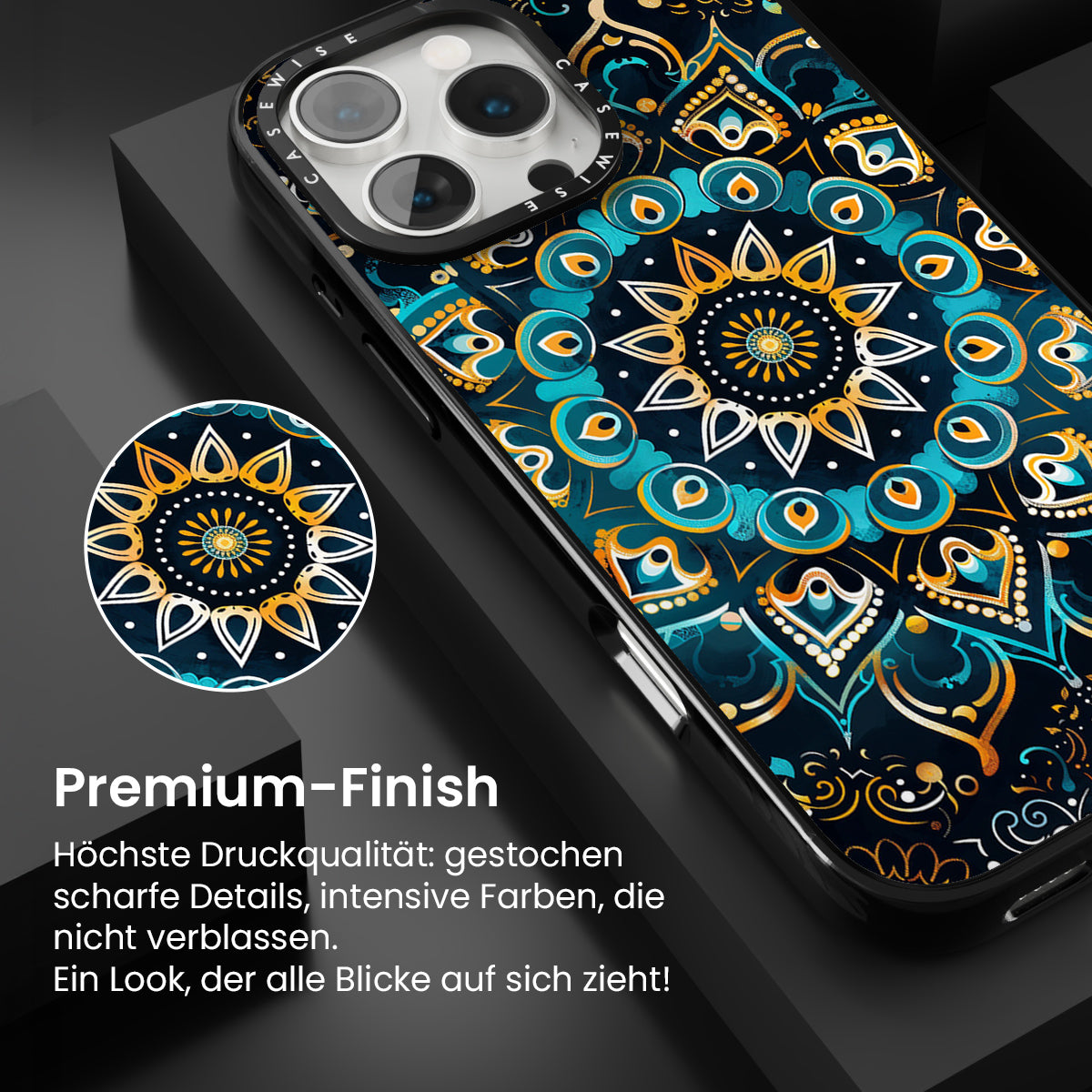 CASEWISE CASEWISE

Premium-Finish

Höchste Druckqualität: gestochen scharfe Details, intensive Farben, die nicht verblassen.
Ein Look, der alle Blicke auf sich zieht!