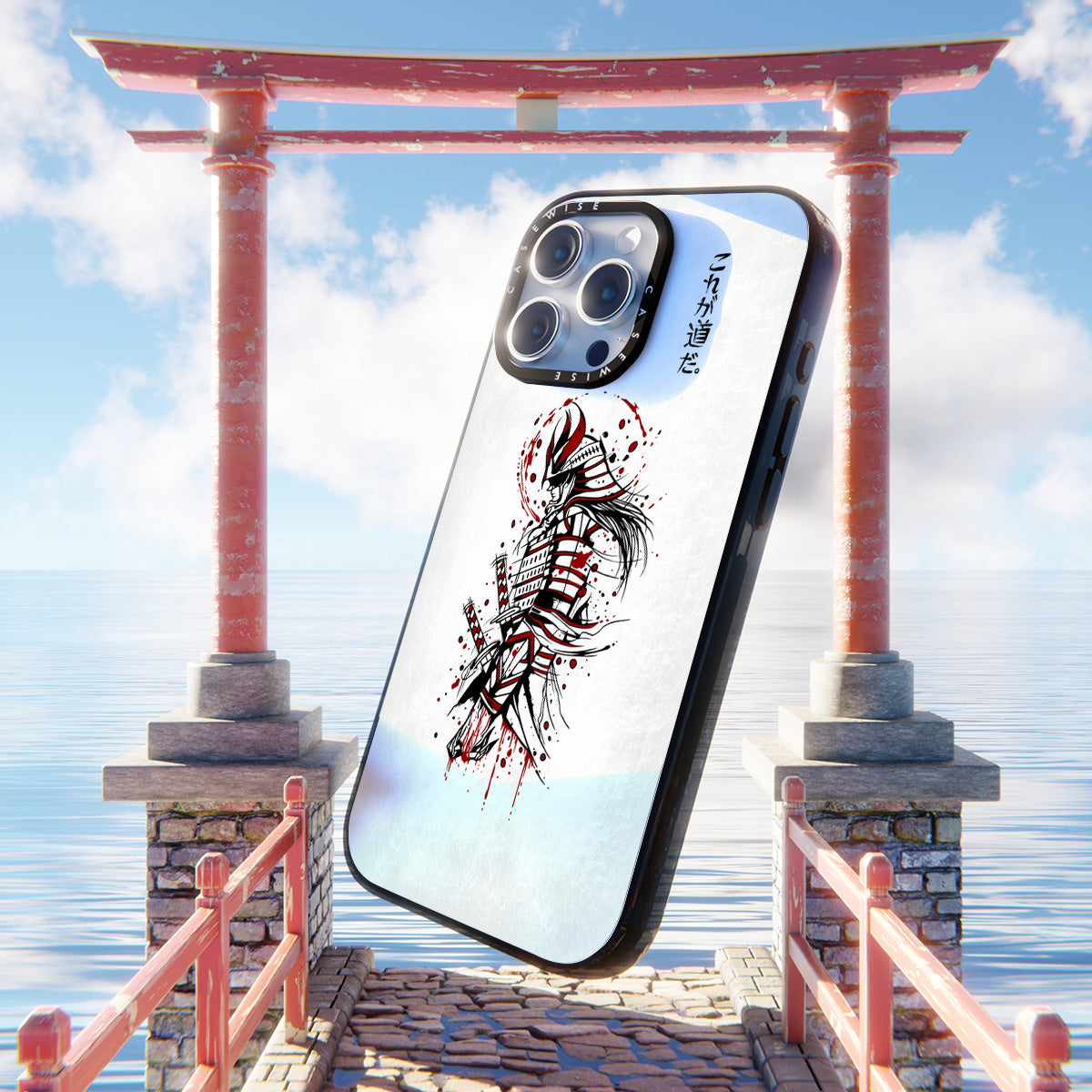 CASEWISE CASEWISE

これが道だ。