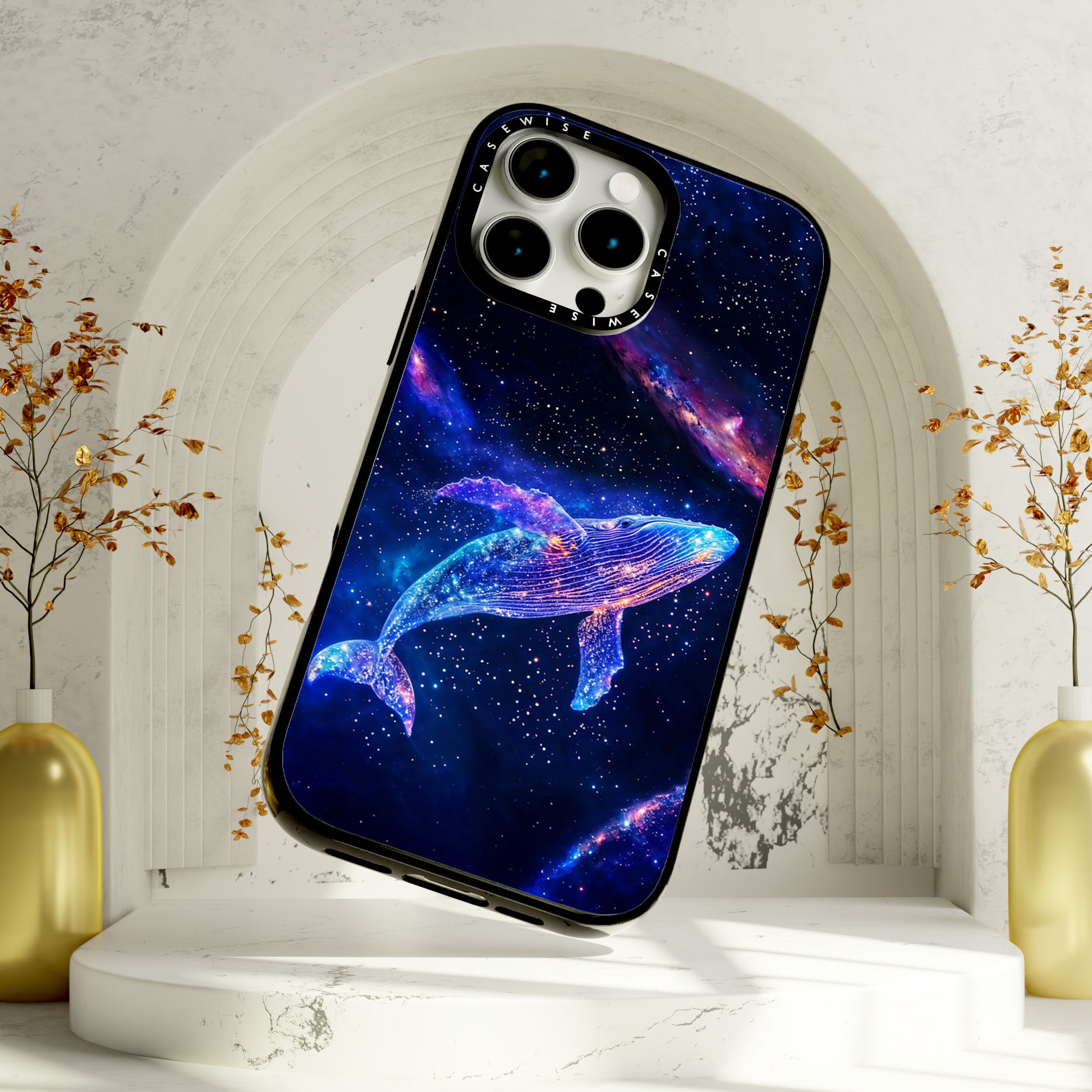 CASEWISE

CASEWISE