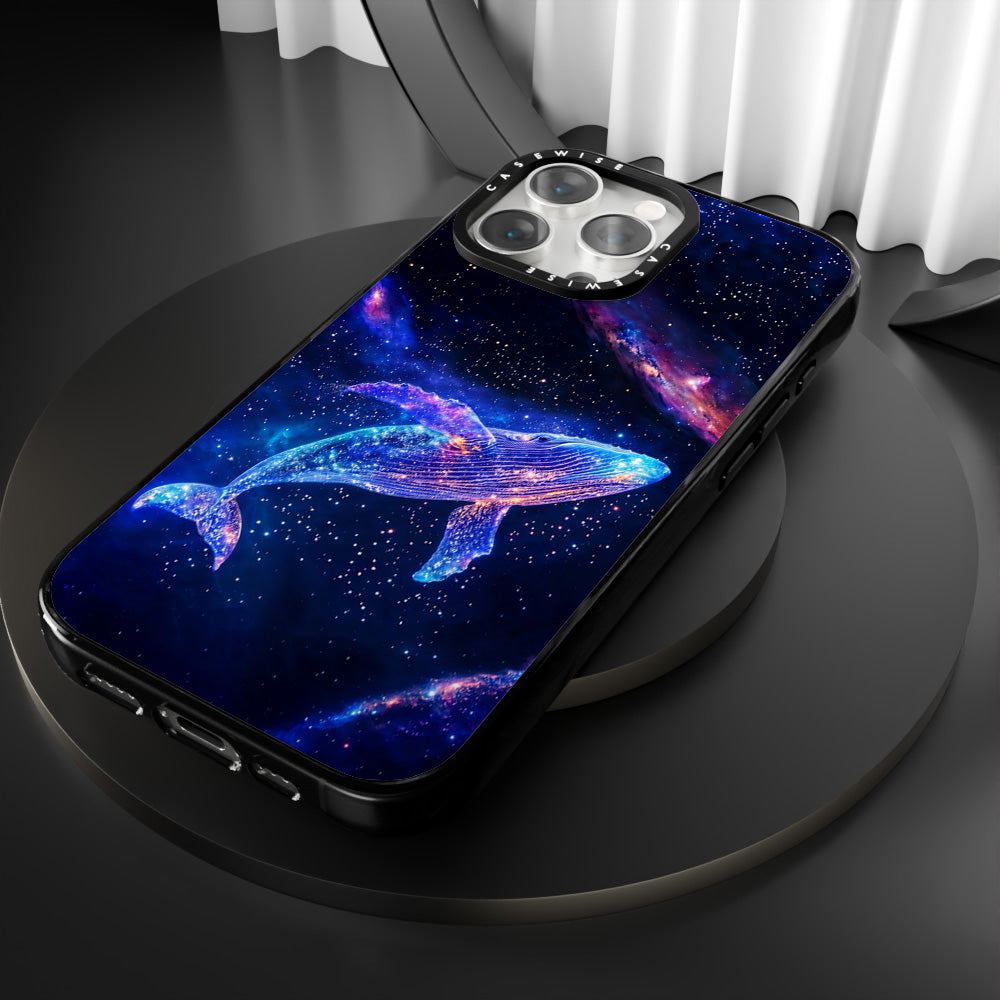 CASEWISE
CASEWISE