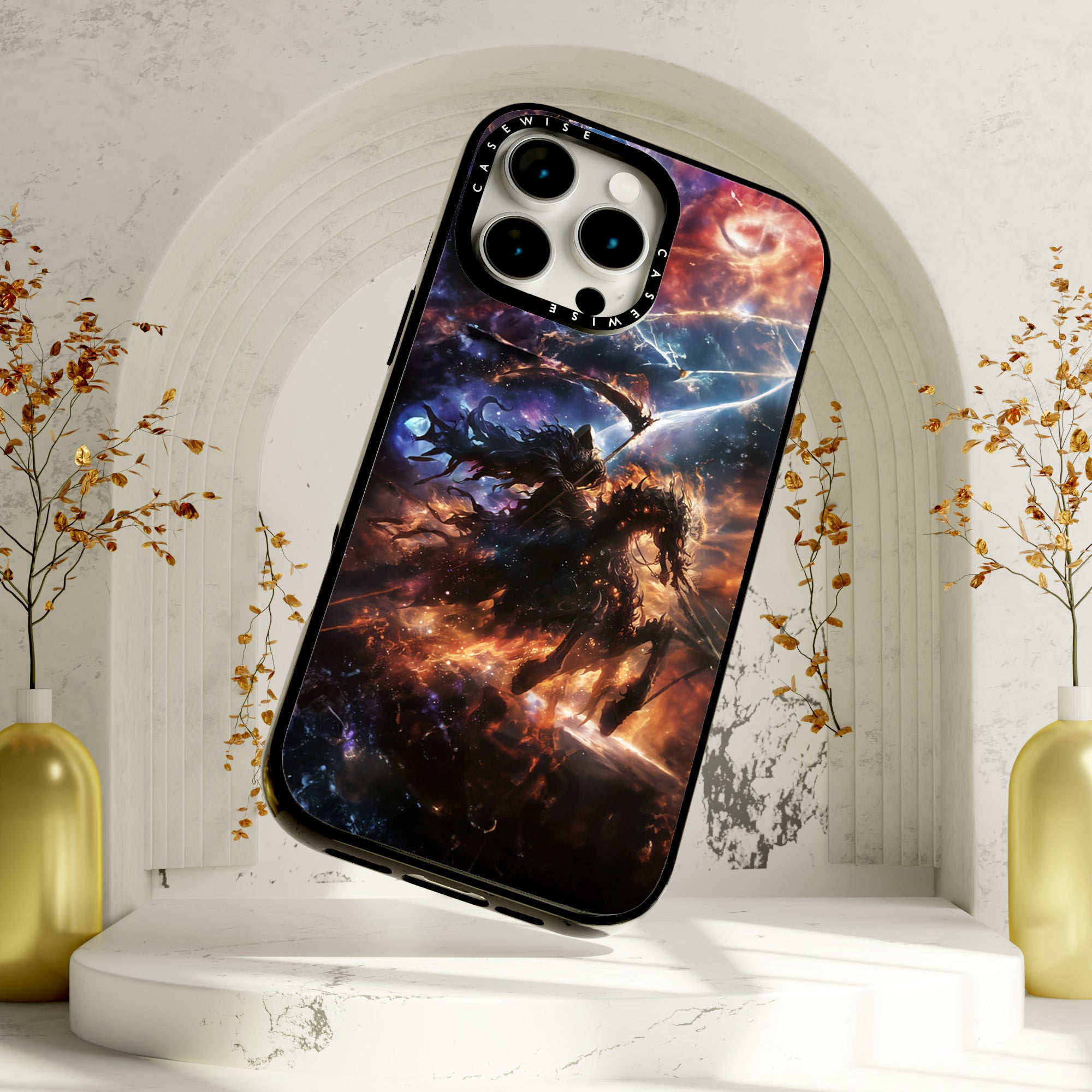 CASEWISE
CASEWISE