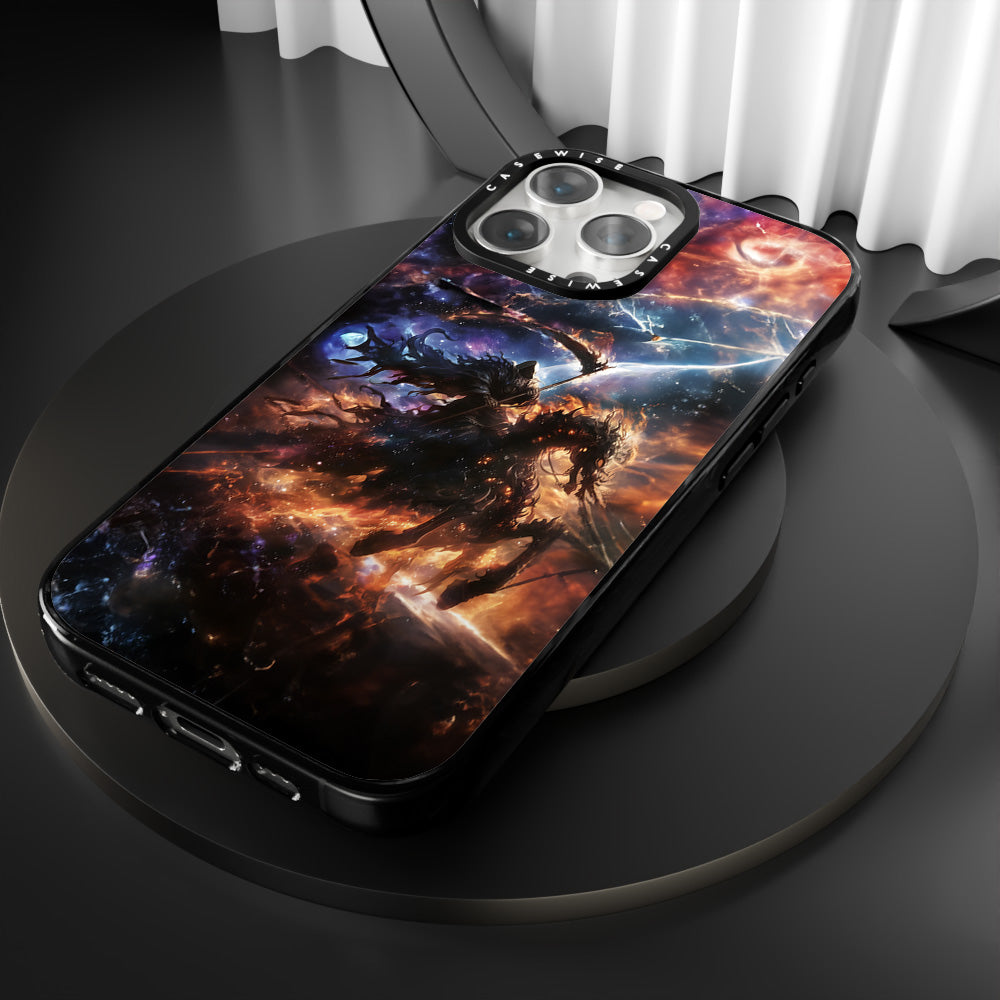 CASEWISE
CASEWISE