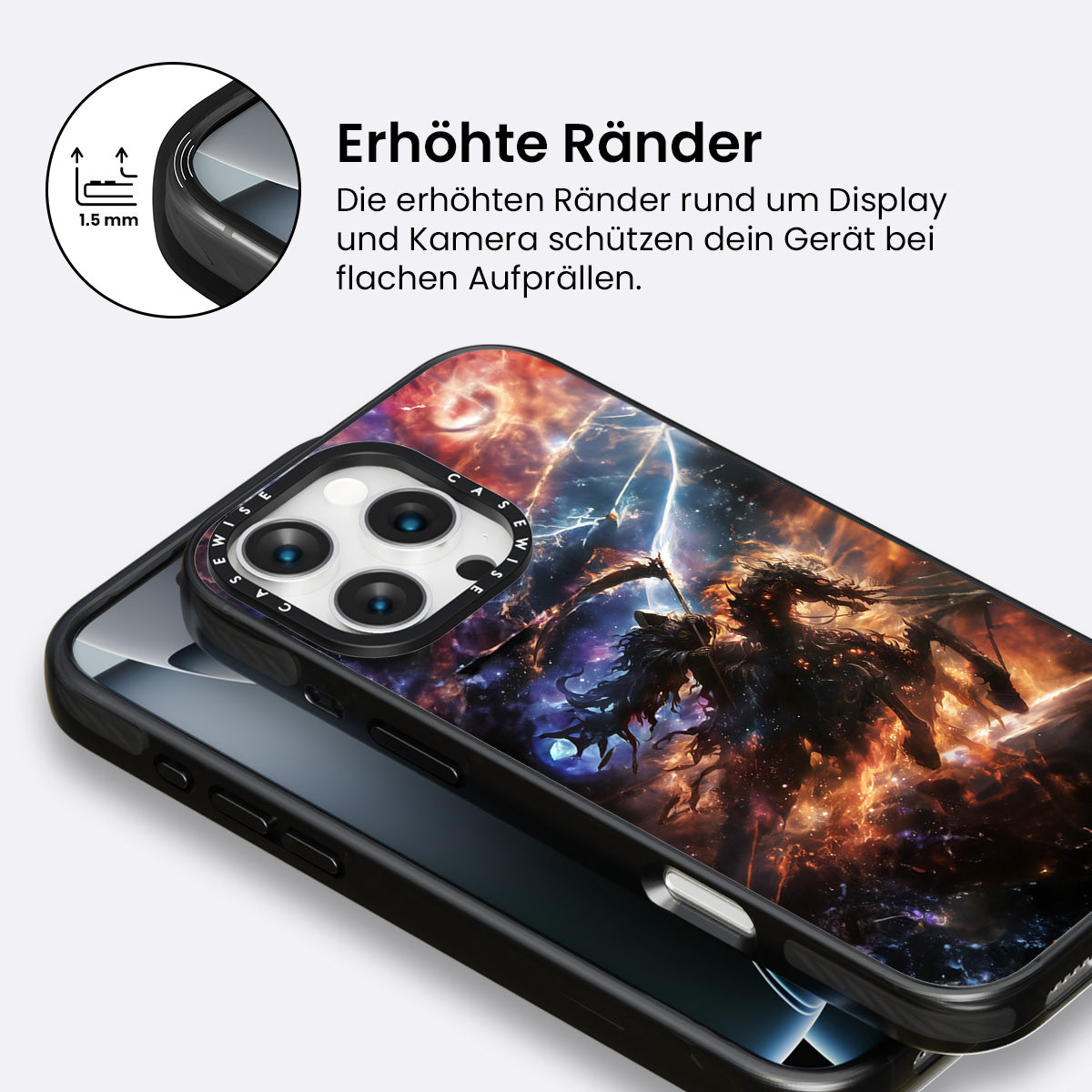 1.5 mm

Erhöhte Ränder

Die erhöhten Ränder rund um Display und Kamera schützen dein Gerät bei flachen Aufprällen.

CASEWISE CASEWISE