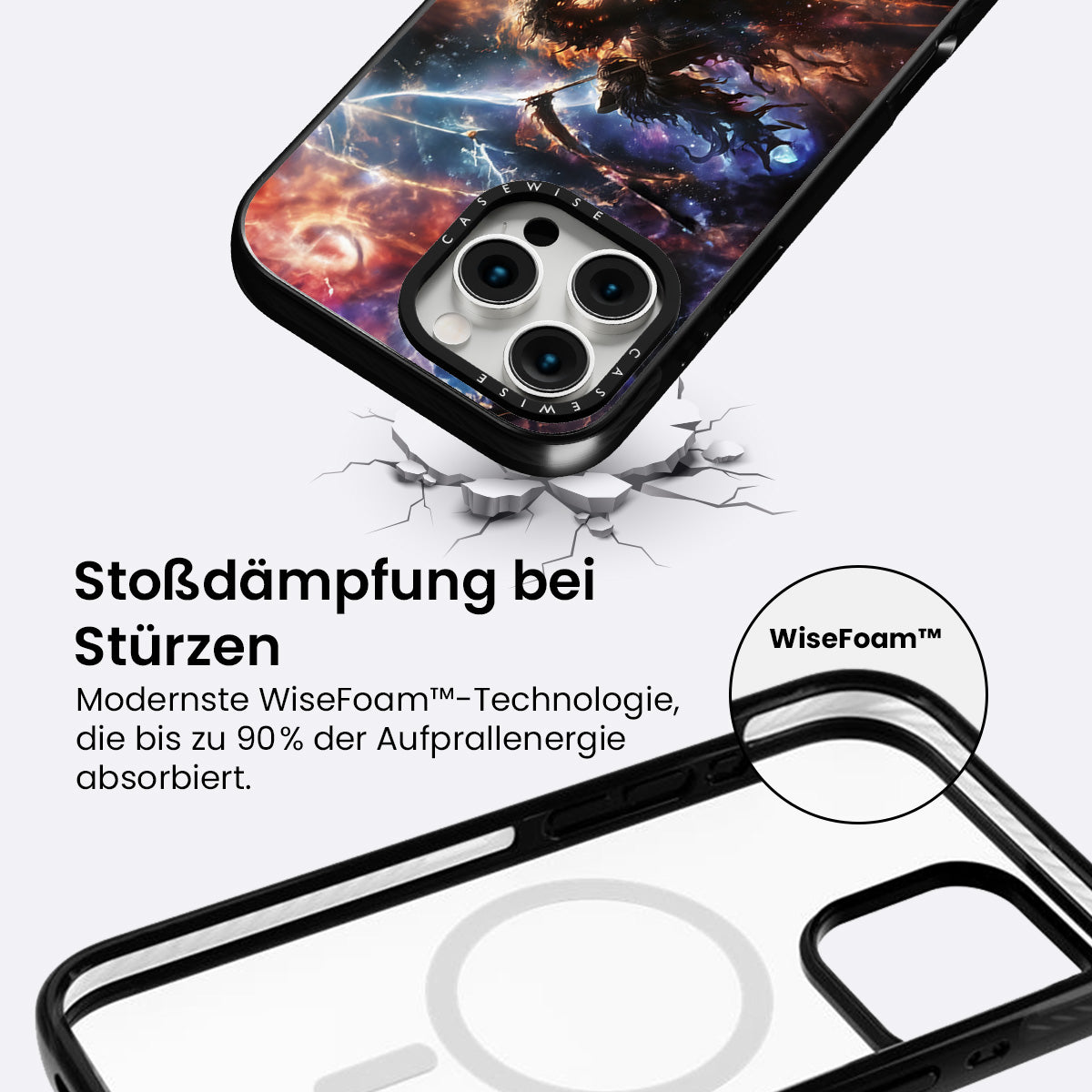 CASEWISE
CASEWISE

Stoßdämpfung bei Stürzen

Modernste WiseFoam™-Technologie, die bis zu 90% der Aufprallenergie absorbiert.

WiseFoam™