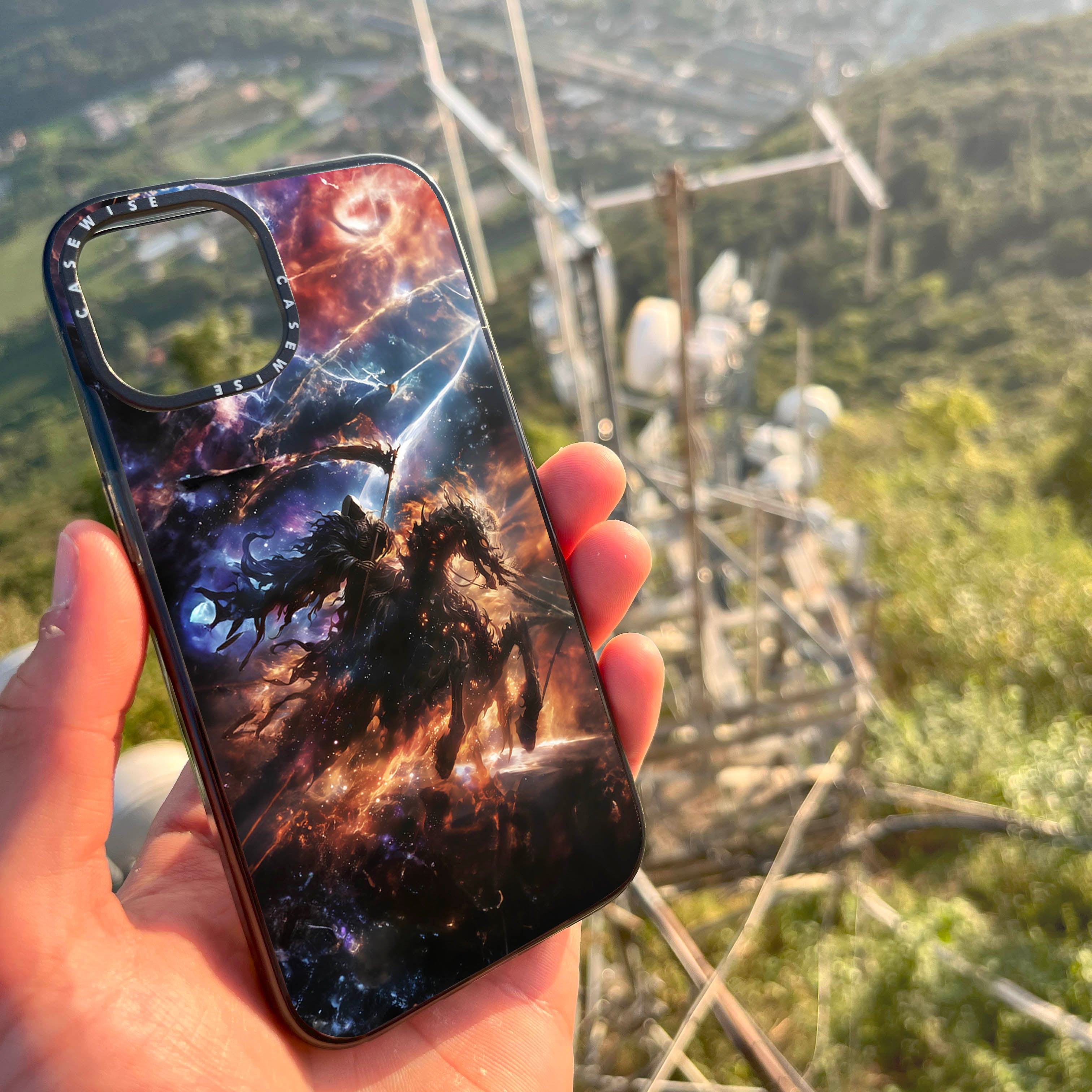 CASEWISE CASEWISE